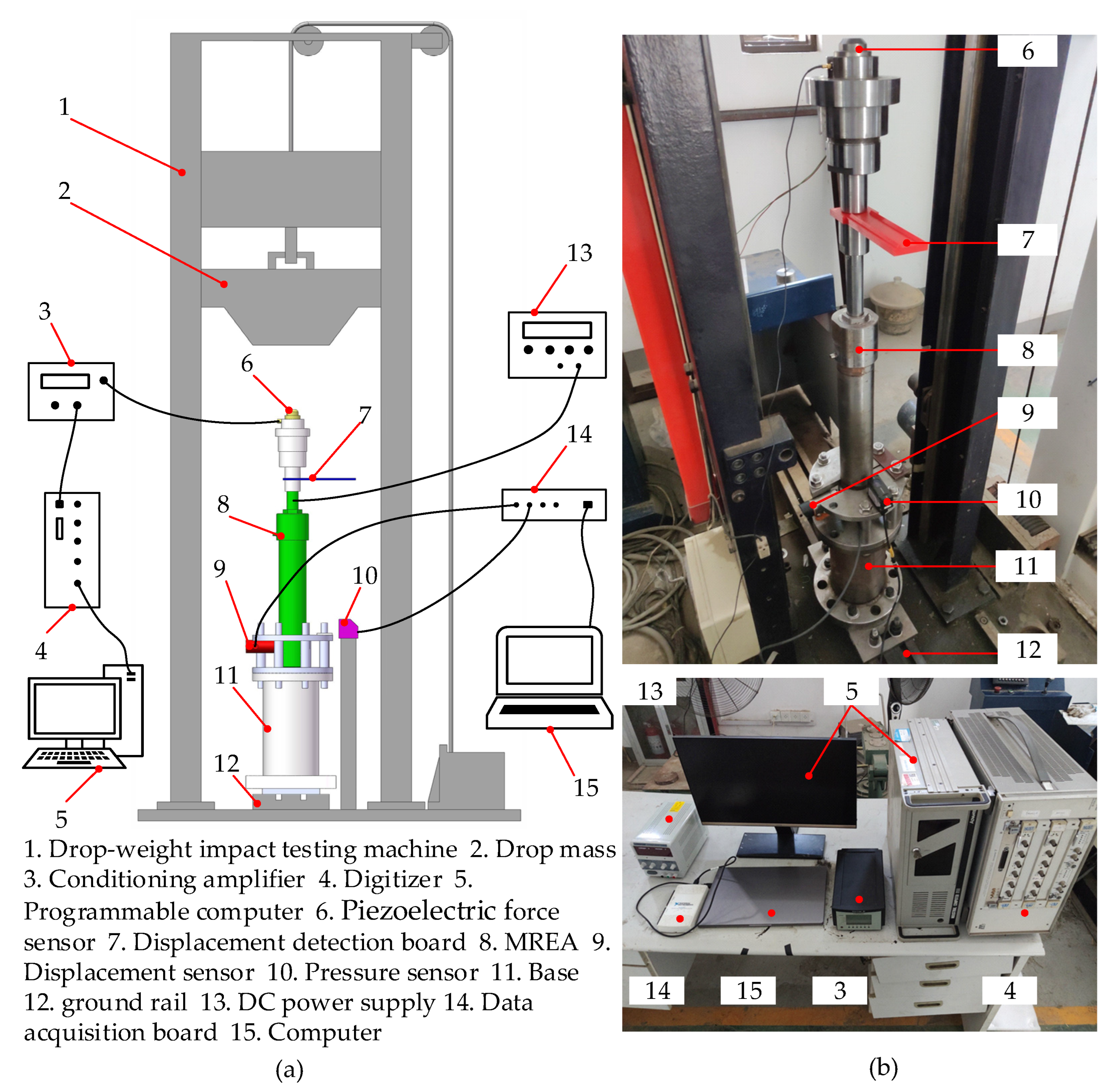 1
2
3
13
6
7
14
8
9
10
4
11
12
5
15

1. Drop-weight impact testing machine 2. Drop mass 3. Conditioning amplifier 4. Digitizer 5. Programmable computer 6. Piezoelectric force sensor 7. Displacement detection board 8. MREA 9. Displacement sensor 10. Pressure sensor 11. Base 12. ground rail 13. DC power supply 14. Data acquisition board 15. Computer

(a)

6
7
8
9
10
11
12
13
5
14
15
3
4

(b)