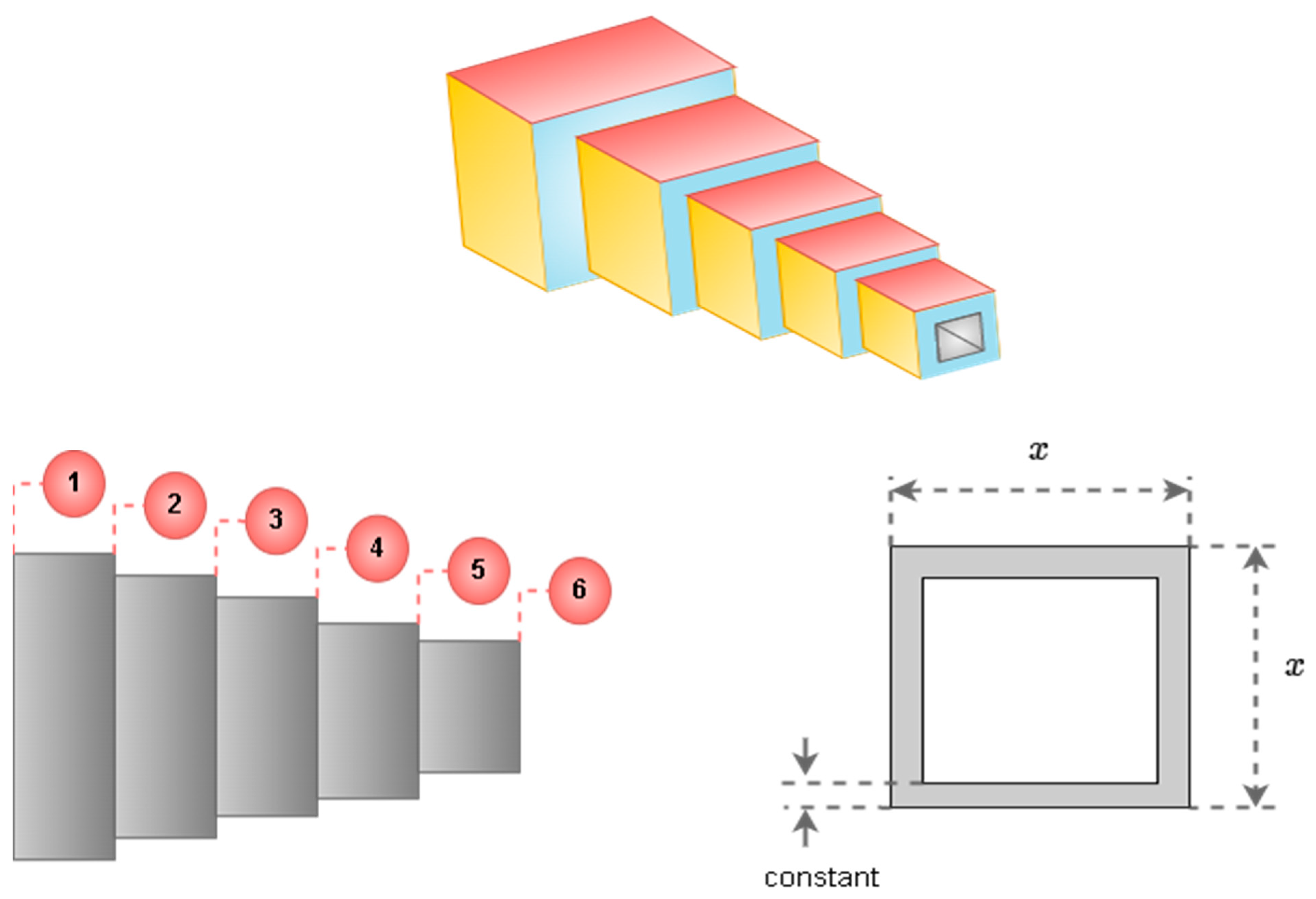 1
2
3
4
5
6

$x$

$x$

constant