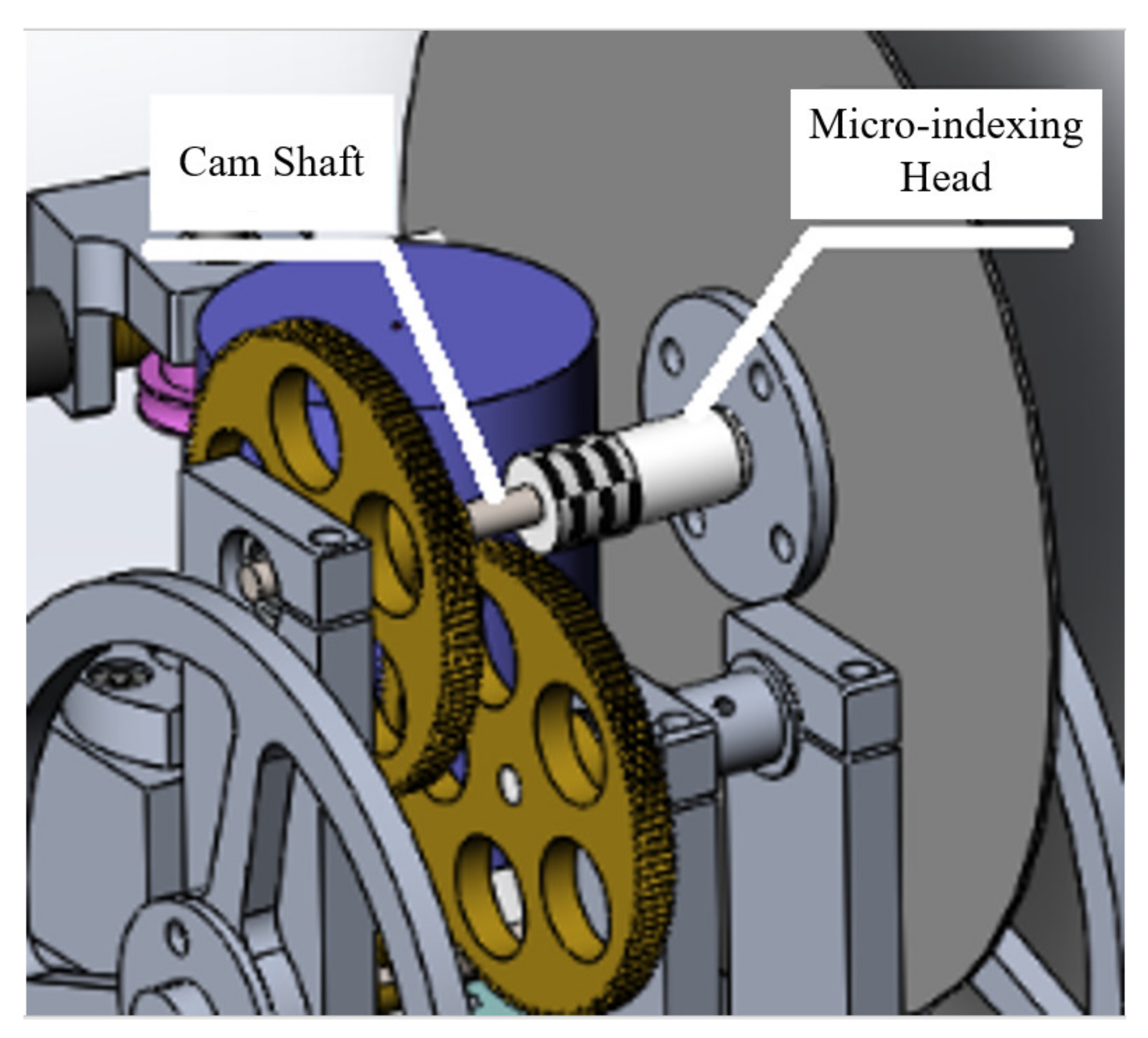 Cam Shaft

Micro-indexing Head