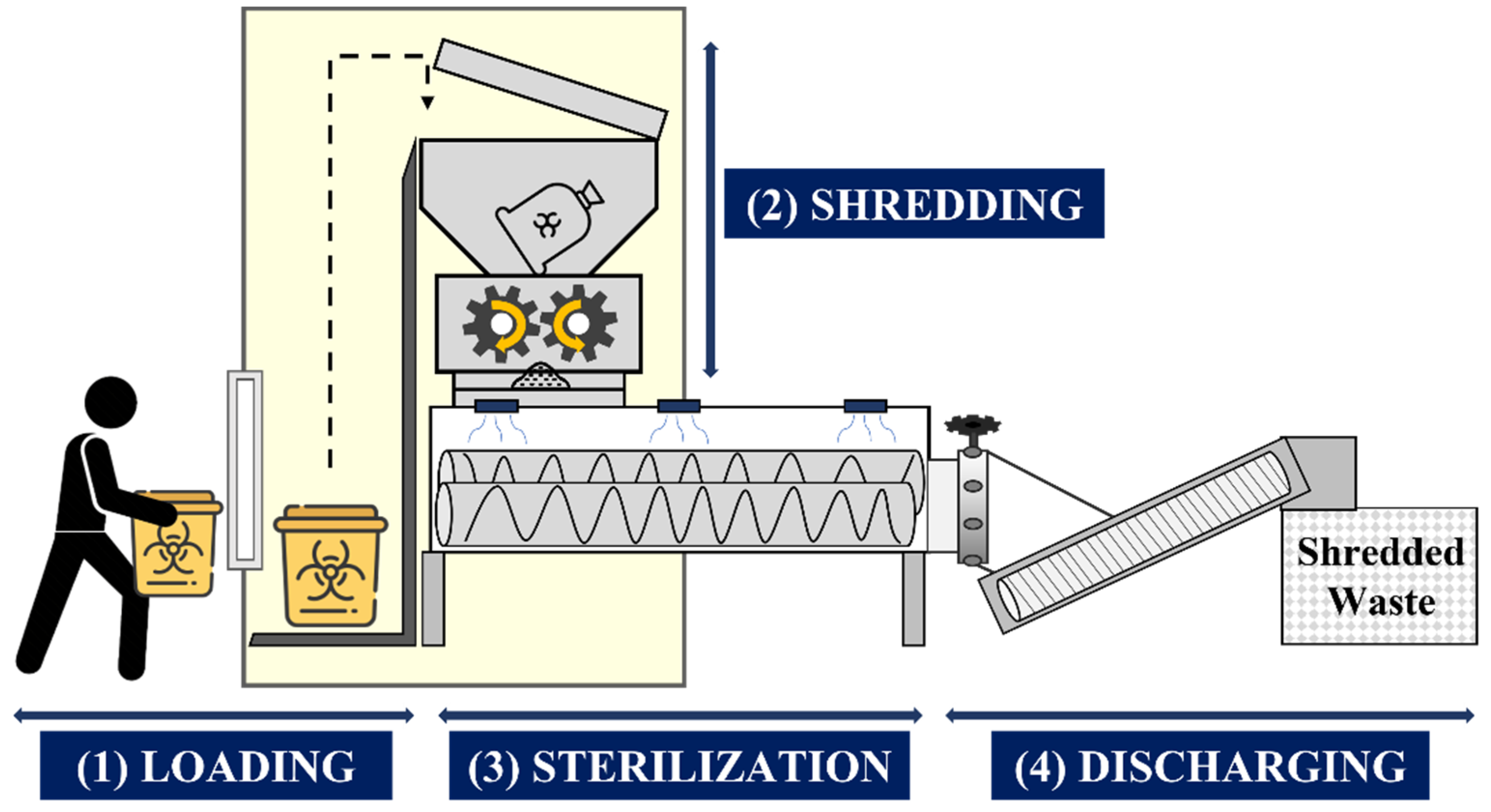 (2) SHREDDING

Shredded Waste

(1) LOADING

(3) STERILIZATION

(4) DISCHARGING