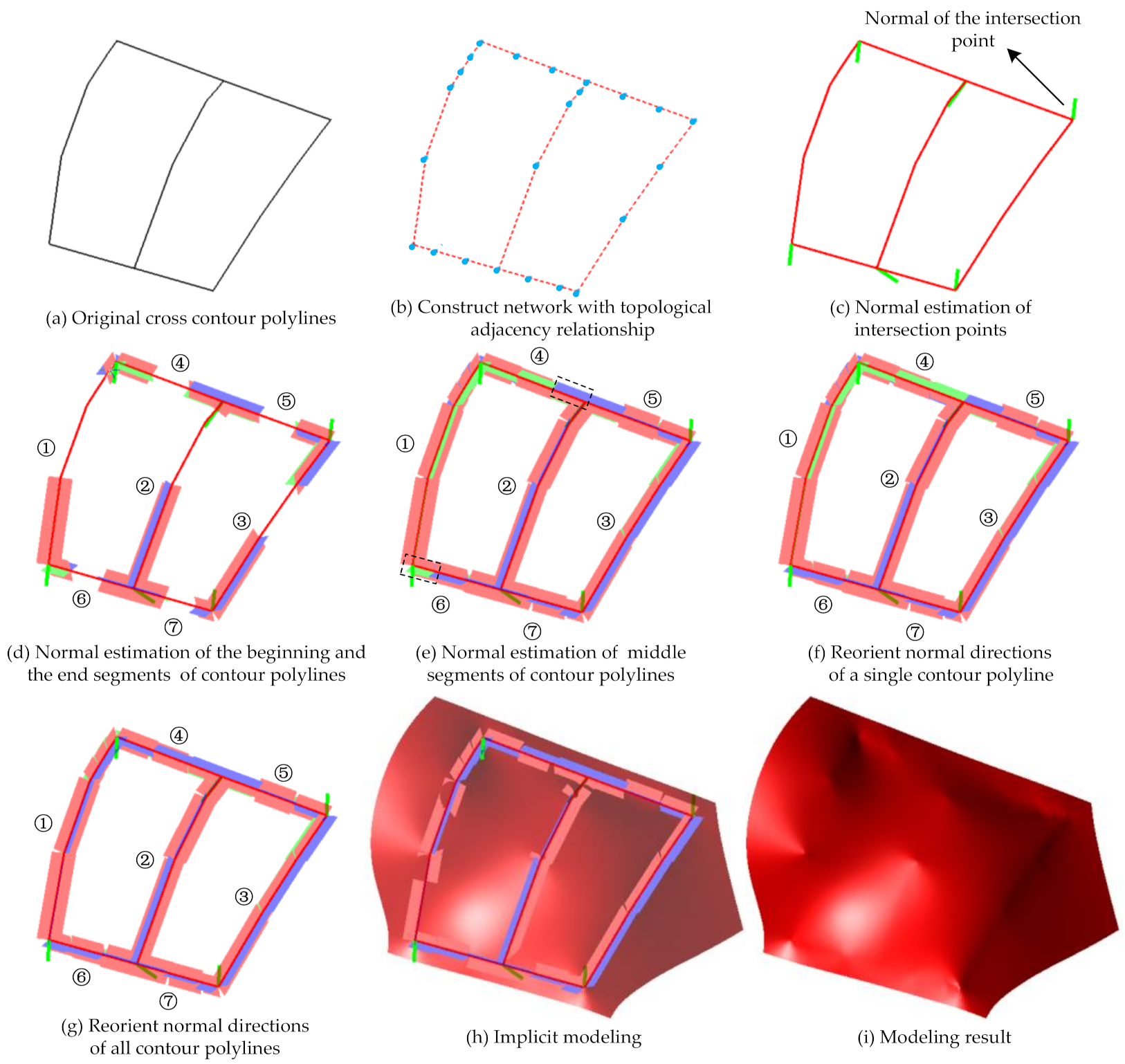 Normal of the intersection point

(a) Original cross contour polylines

(b) Construct network with topological adjacency relationship

(c) Normal estimation of intersection points

④ ⑤ ① ② ③ ⑥ ⑦

(d) Normal estimation of the beginning and the end segments of contour polylines

④ ⑤ ① ② ③ ⑥ ⑦

(e) Normal estimation of middle segments of contour polylines

④ ⑤ ① ② ③ ⑥ ⑦

(f) Reorient normal directions of a single contour polyline

④ ⑤ ① ② ③ ⑥ ⑦

(g) Reorient normal directions of all contour polylines

(h) Implicit modeling

(i) Modeling result