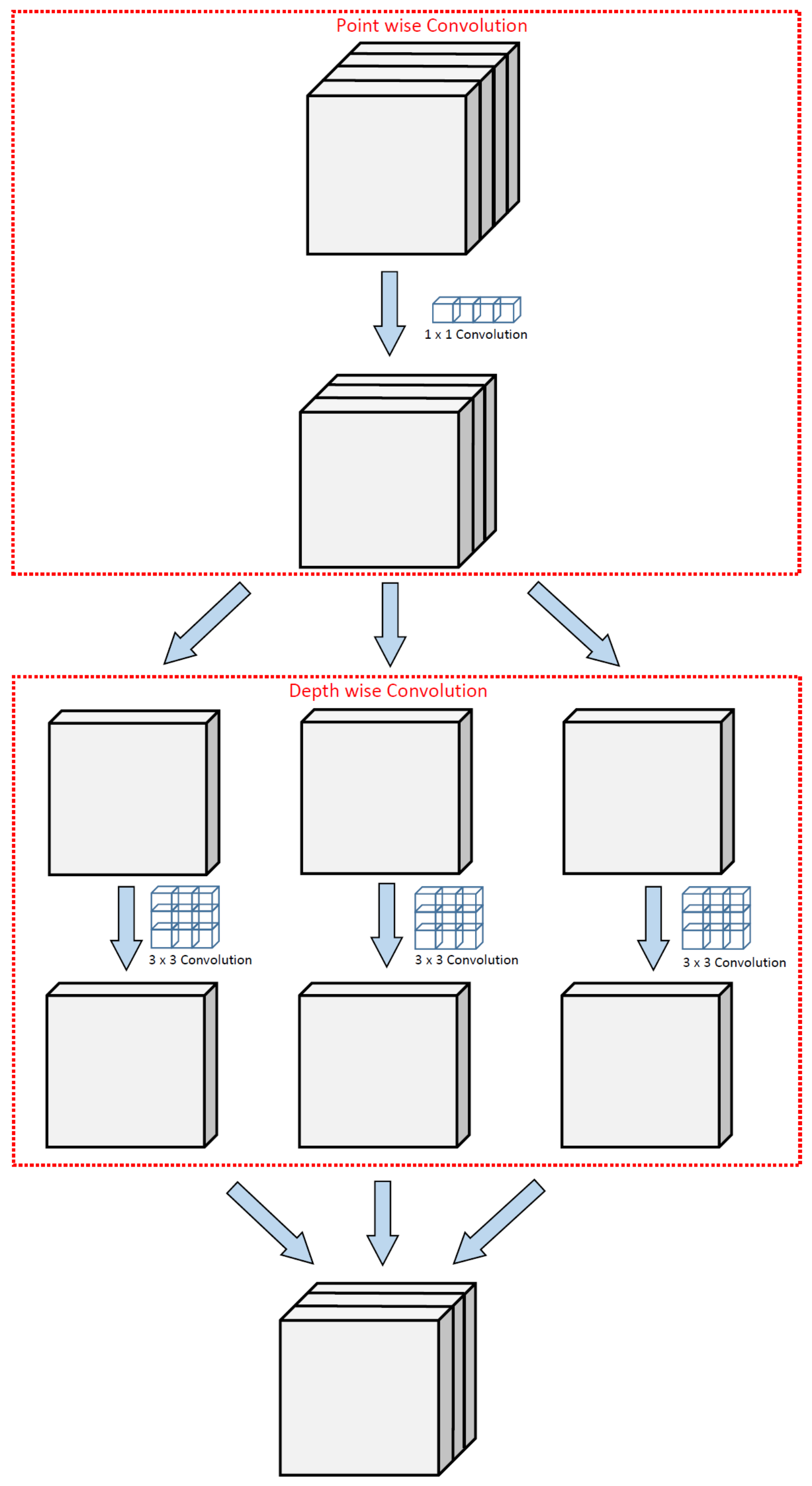 Point wise Convolution

1 x 1 Convolution

Depth wise Convolution

3 x 3 Convolution

3 x 3 Convolution

3 x 3 Convolution