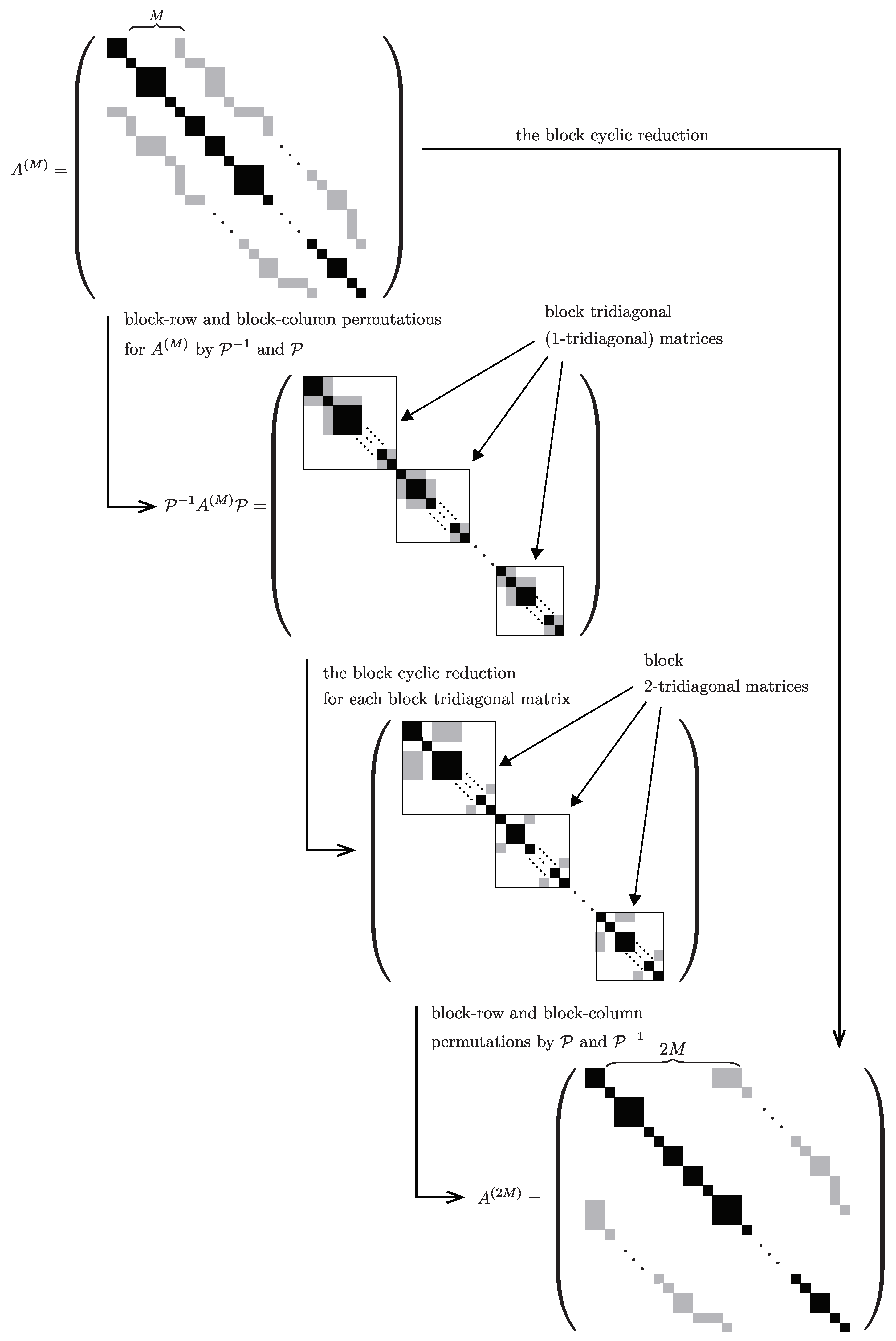 $M$

$A^{(M)} =$

the block cyclic reduction

block-row and block-column permutations for $A^{(M)}$ by $\mathcal{P}^{-1}$ and $\mathcal{P}$

block tridiagonal (1-tridiagonal) matrices

$\mathcal{P}^{-1}A^{(M)}\mathcal{P} =$

the block cyclic reduction for each block tridiagonal matrix

block 2-tridiagonal matrices

block-row and block-column permutations by $\mathcal{P}$ and $\mathcal{P}^{-1}$

$2M$

$A^{(2M)} =$