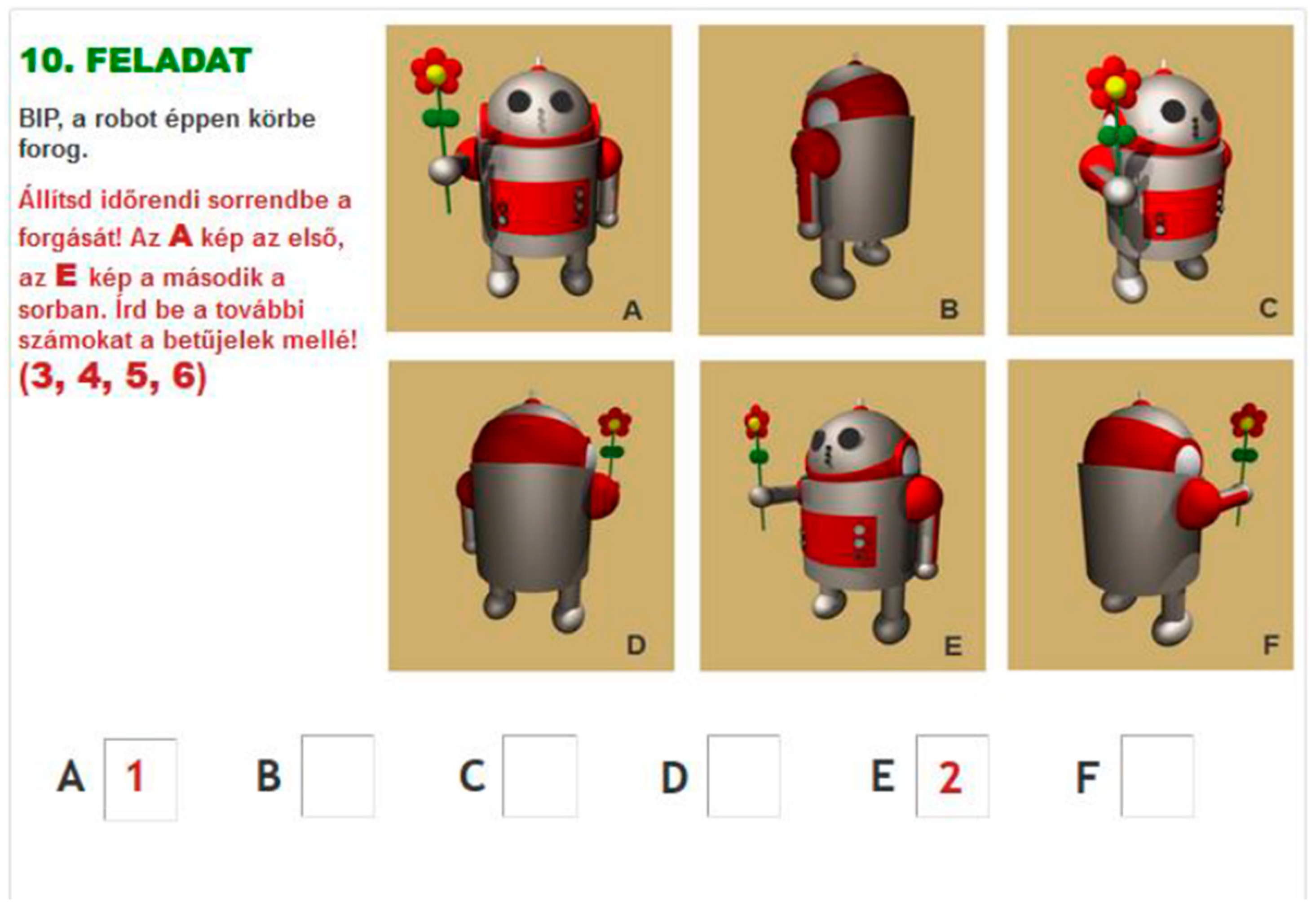 10. FELADAT

BIP, a robot éppen körbe forog.

Állítsd időrendi sorrendbe a forgását! Az A kép az első, az E kép a második a sorban. Írd be a további számokat a betűjelek mellé! (3, 4, 5, 6)

A

B

C

D

E

F

A 1 B C D E 2 F