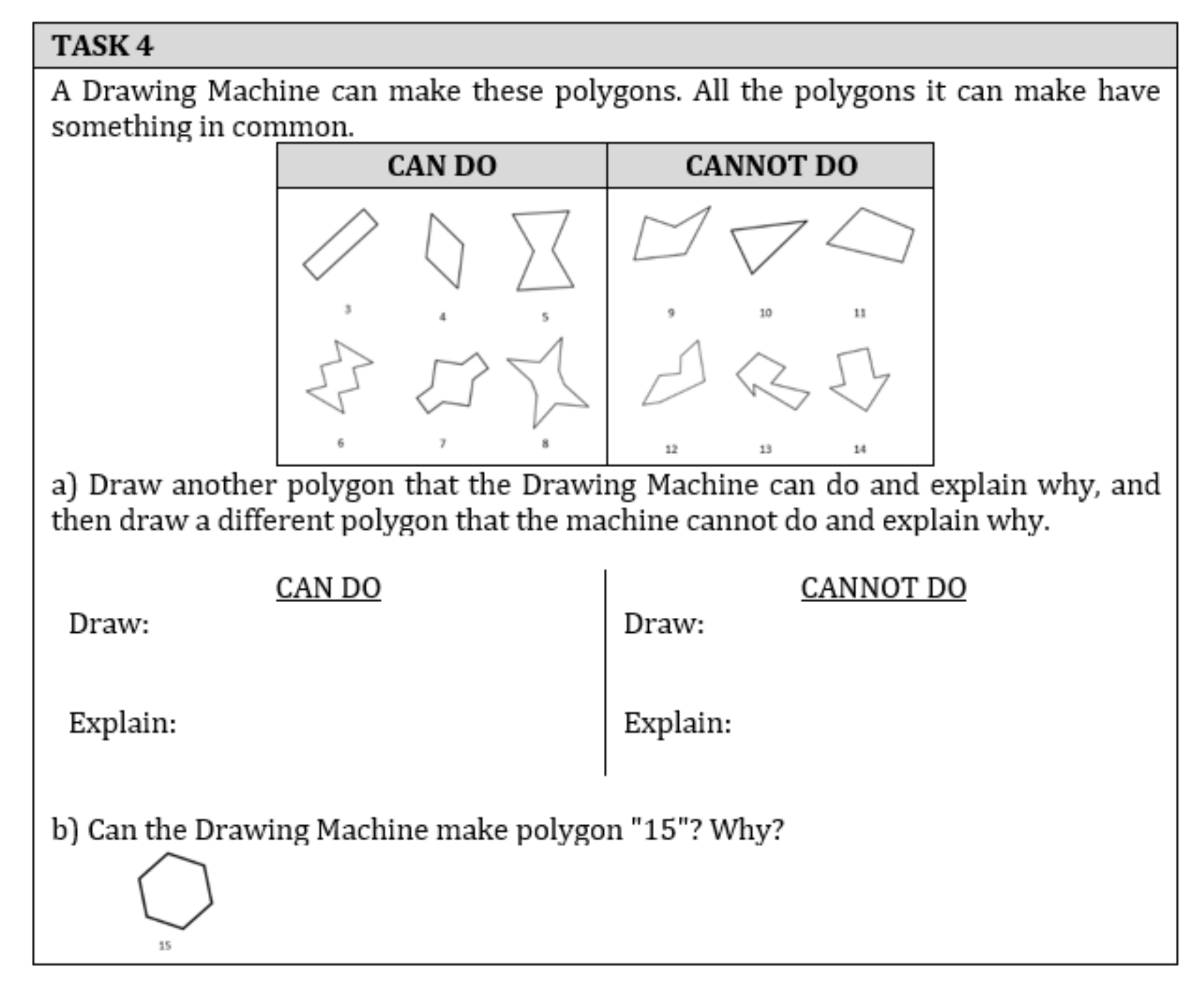 TASK 4

A Drawing Machine can make these polygons. All the polygons it can make have something in common.

| CAN DO | CANNOT DO |
|---|---|
| 3 4 5 6 7 8 | 9 10 11 12 13 14 |

a) Draw another polygon that the Drawing Machine can do and explain why, and then draw a different polygon that the machine cannot do and explain why.

CAN DO

Draw:

Explain:

CANNOT DO

Draw:

Explain:

b) Can the Drawing Machine make polygon "15"? Why?

15