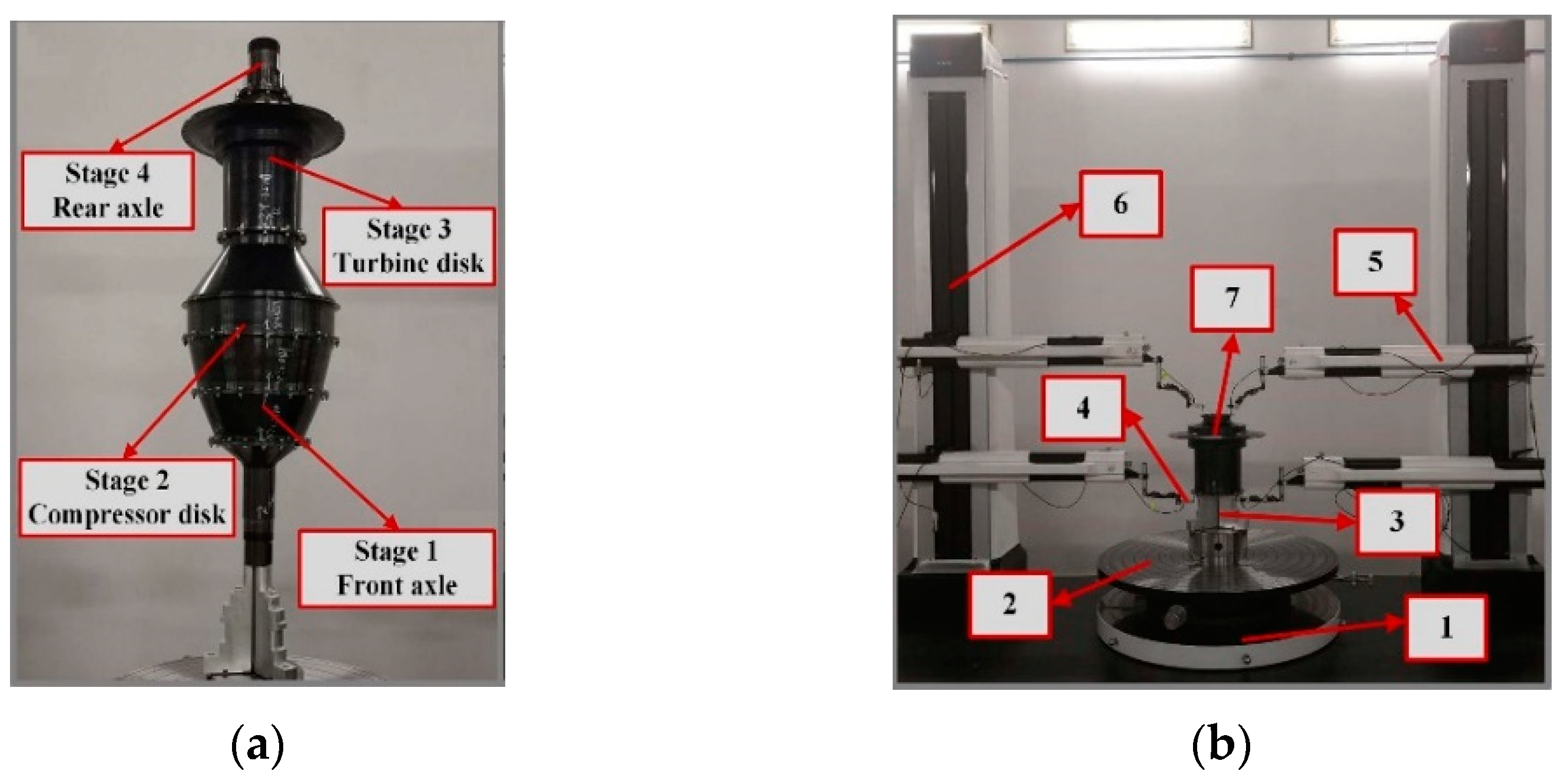 Stage 4
Rear axle

Stage 3
Turbine disk

Stage 2
Compressor disk

Stage 1
Front axle

(a)

6

5

7

4

3

2

1

(b)