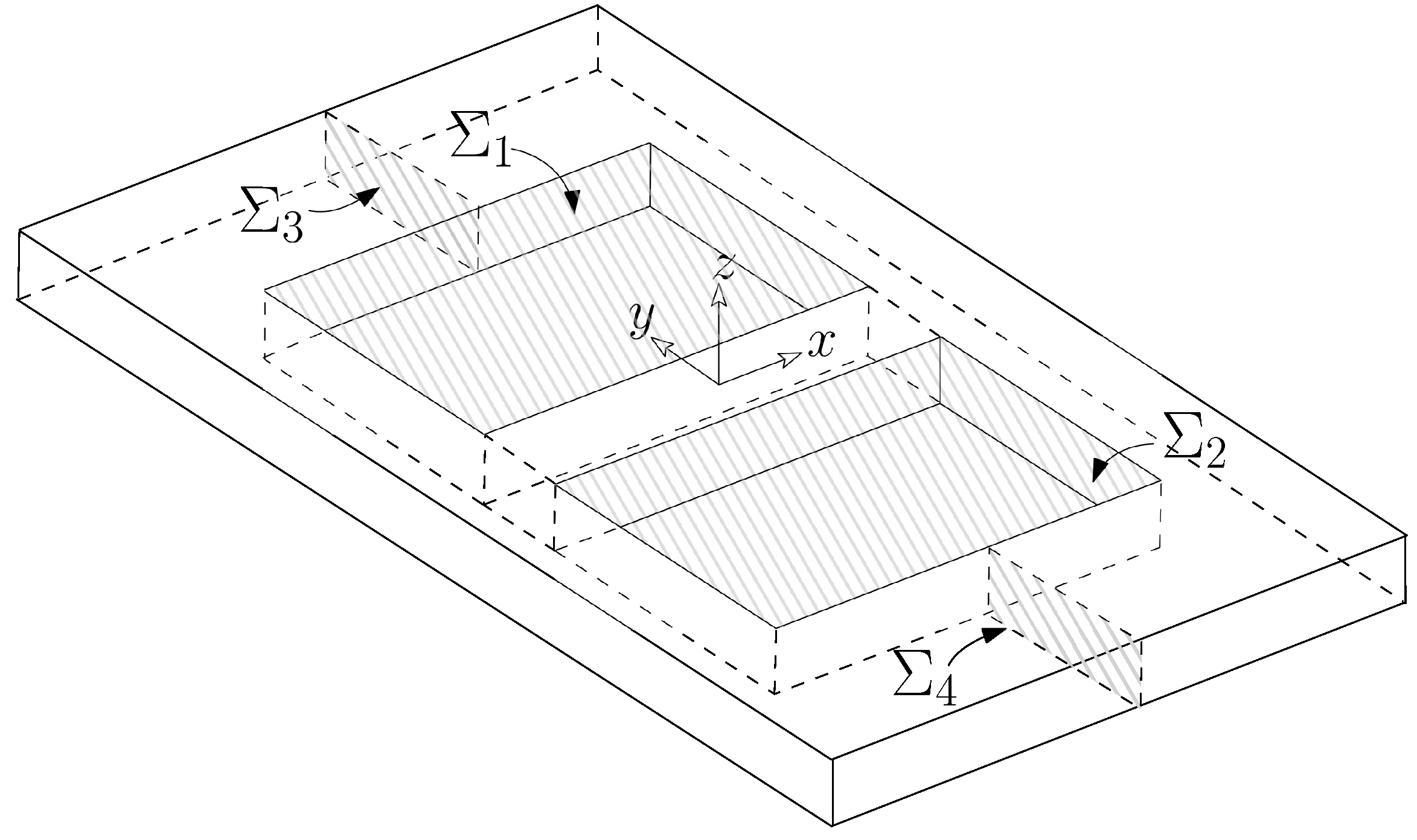 $\Sigma_1$
$\Sigma_3$
$z$
$y$
$x$
$\Sigma_2$
$\Sigma_4$