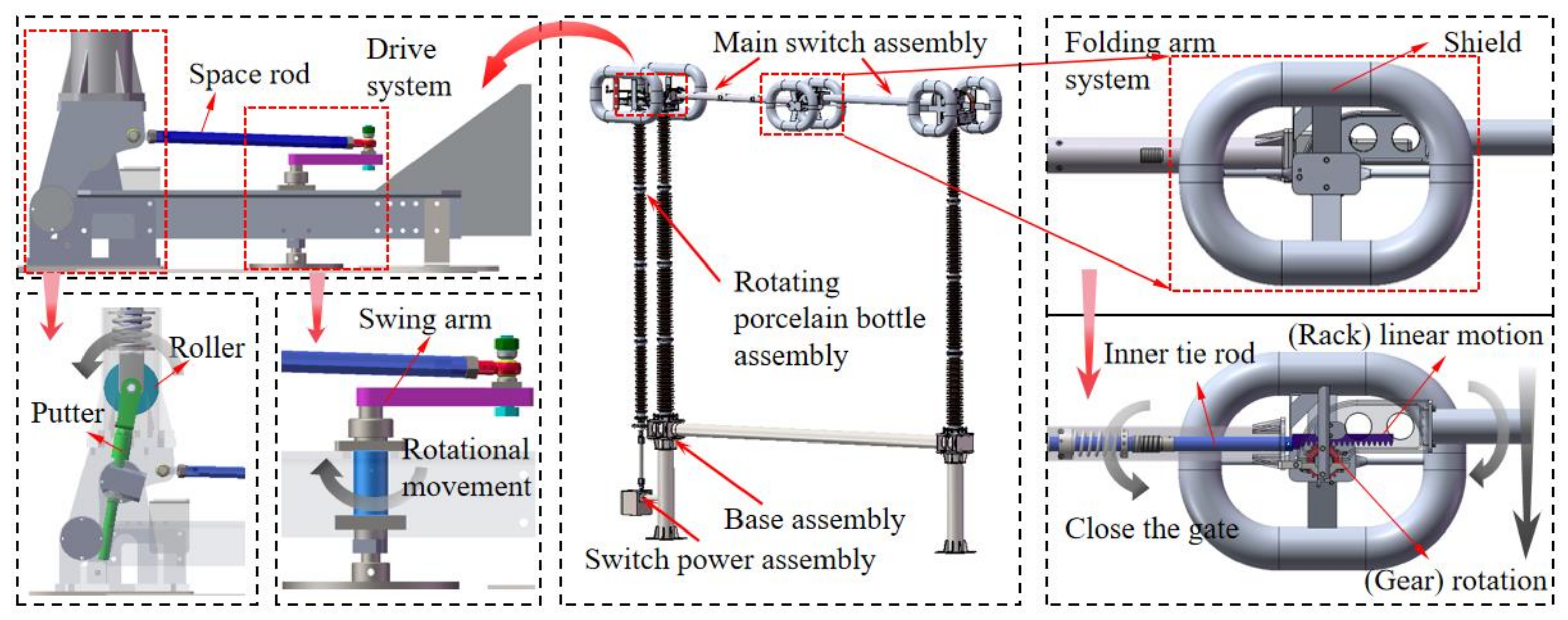 Space rod
Drive system

Roller
Putter

Swing arm
Rotational movement

Main switch assembly
Rotating porcelain bottle assembly
Base assembly
Switch power assembly

Folding arm system
Shield

Inner tie rod
(Rack) linear motion
Close the gate
(Gear) rotation