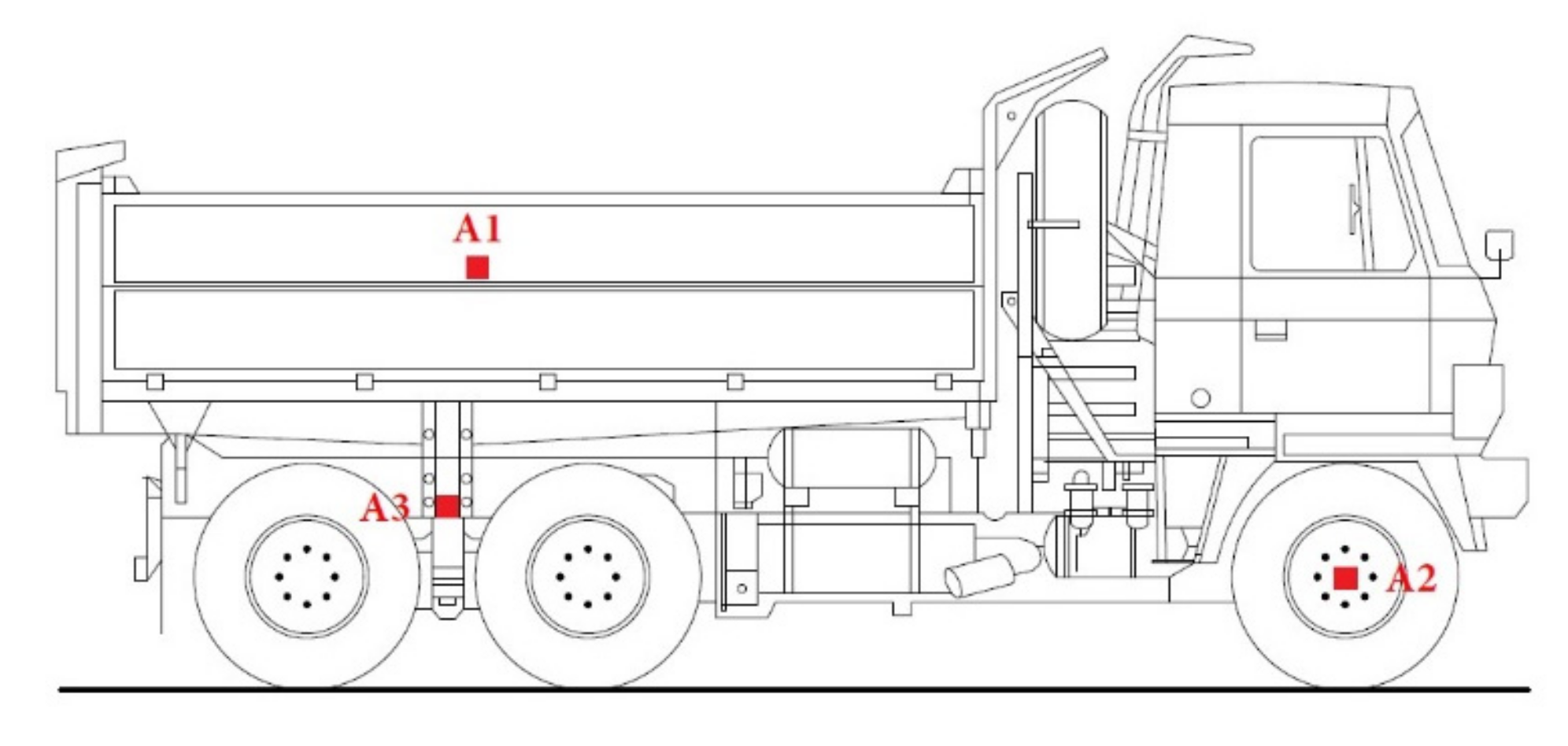 A1
A3
A2