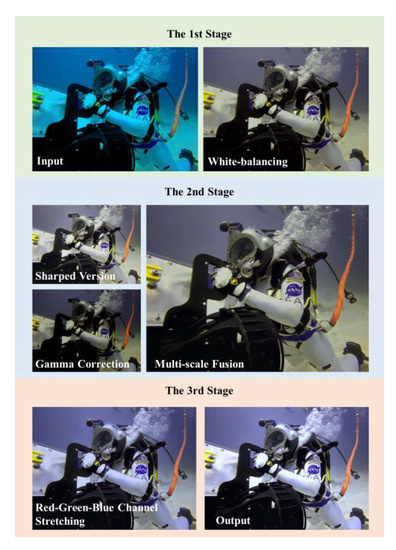 The 1st Stage

Input

White-balancing

The 2nd Stage

Sharped Version

Gamma Correction

Multi-scale Fusion

The 3rd Stage

Red-Green-Blue Channel Stretching

Output