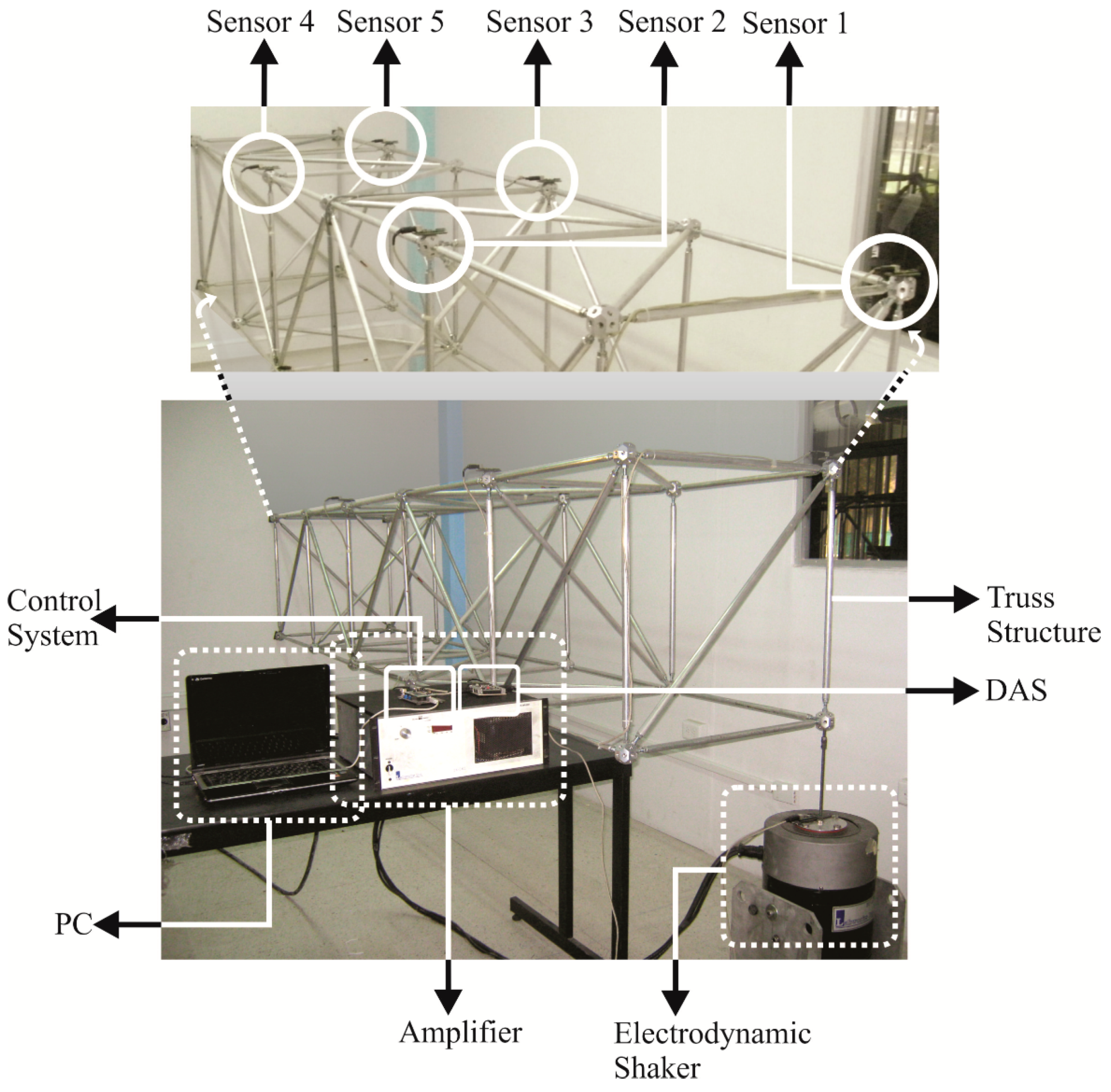 Sensor 4 Sensor 5 Sensor 3 Sensor 2 Sensor 1

Control System

Truss Structure

DAS

PC

Amplifier

Electrodynamic Shaker