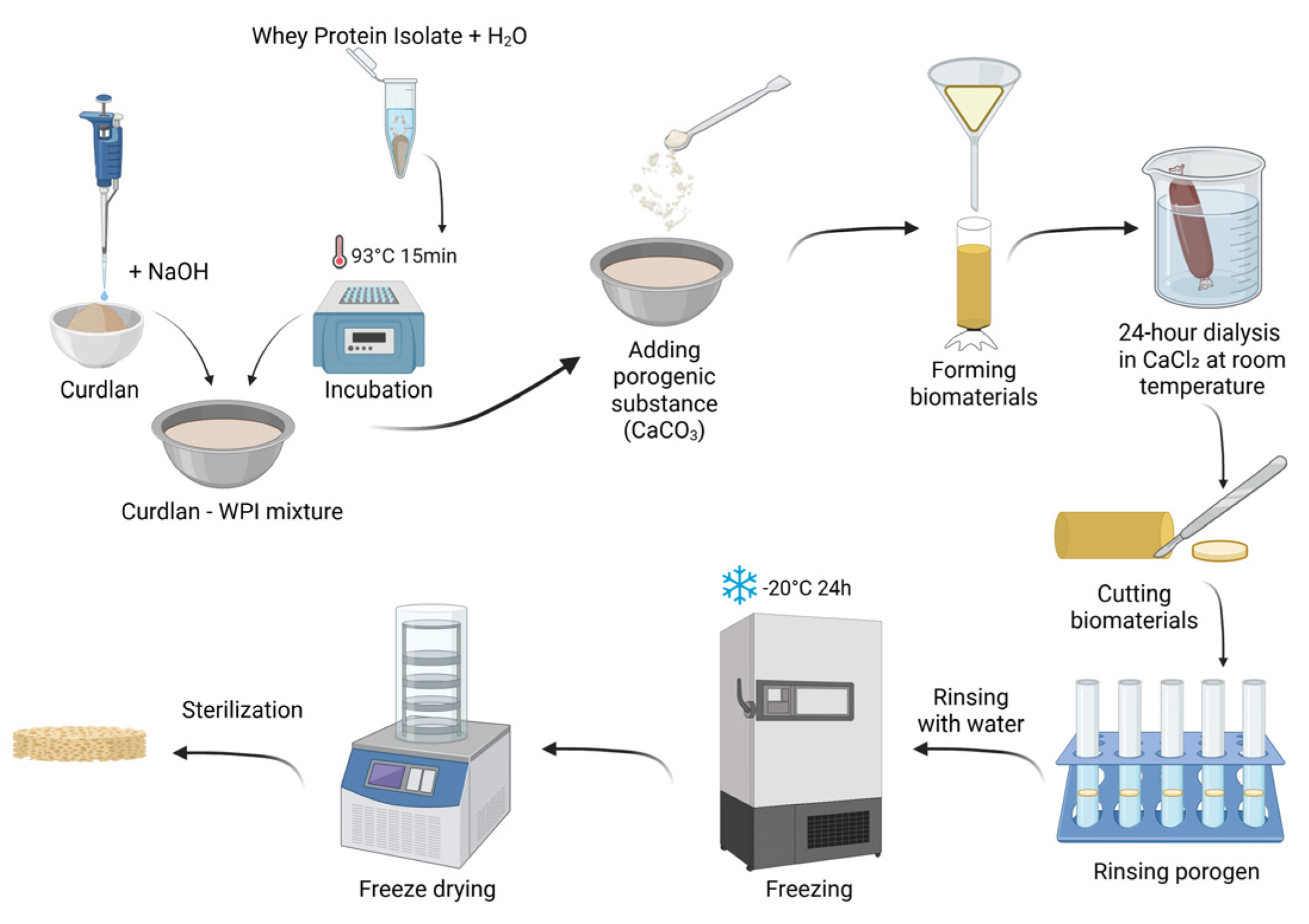 Whey Protein Isolate + $H_2O$

+ NaOH

93°C 15min

Curdlan

Incubation

Curdlan - WPI mixture

Adding porogenic substance ($CaCO_3$)

Forming biomaterials

24-hour dialysis in $CaCl_2$ at room temperature

Cutting biomaterials

Rinsing porogen

Rinsing with water

-20°C 24h

Freezing

Freeze drying

Sterilization