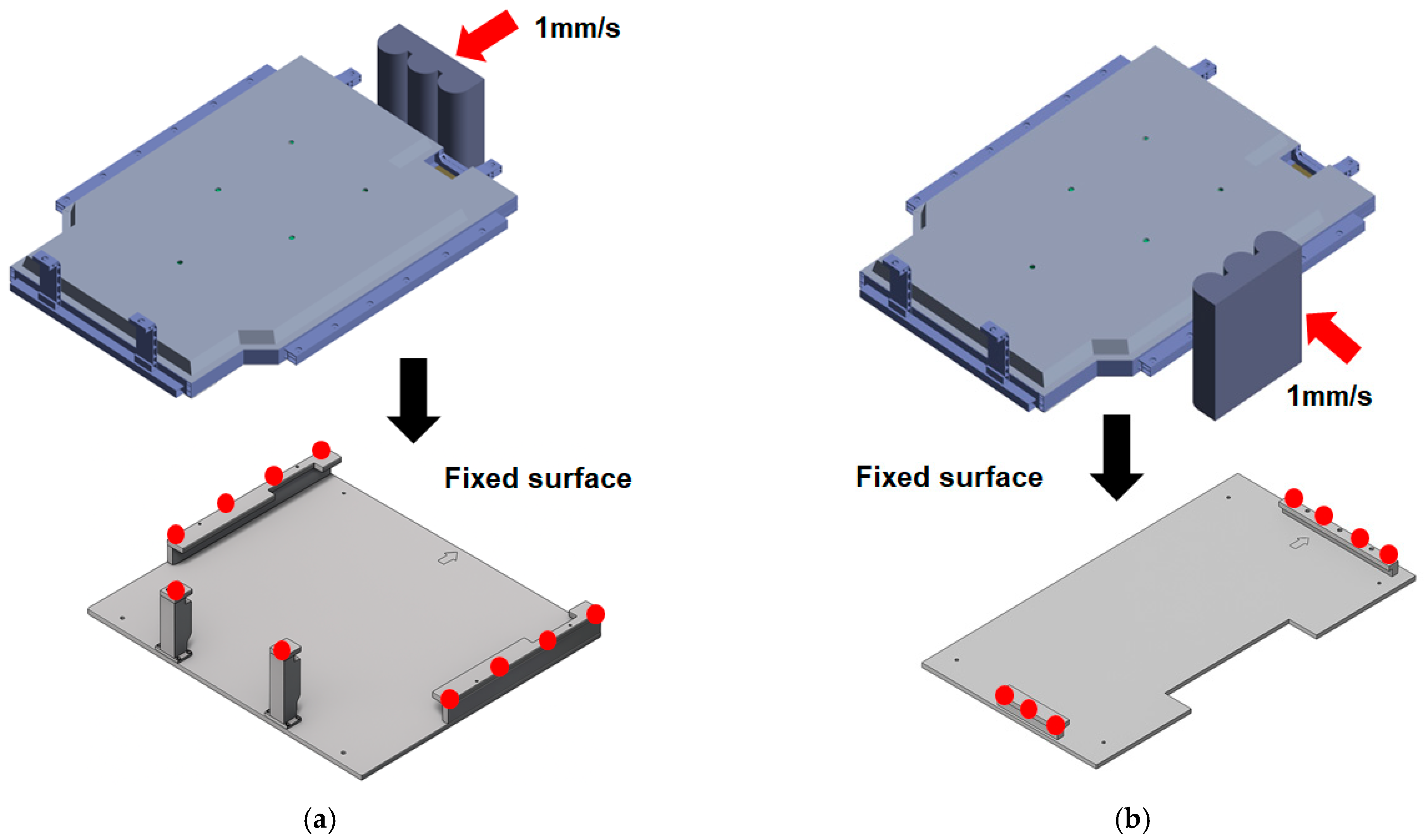 1mm/s

Fixed surface

(a)

1mm/s

Fixed surface

(b)