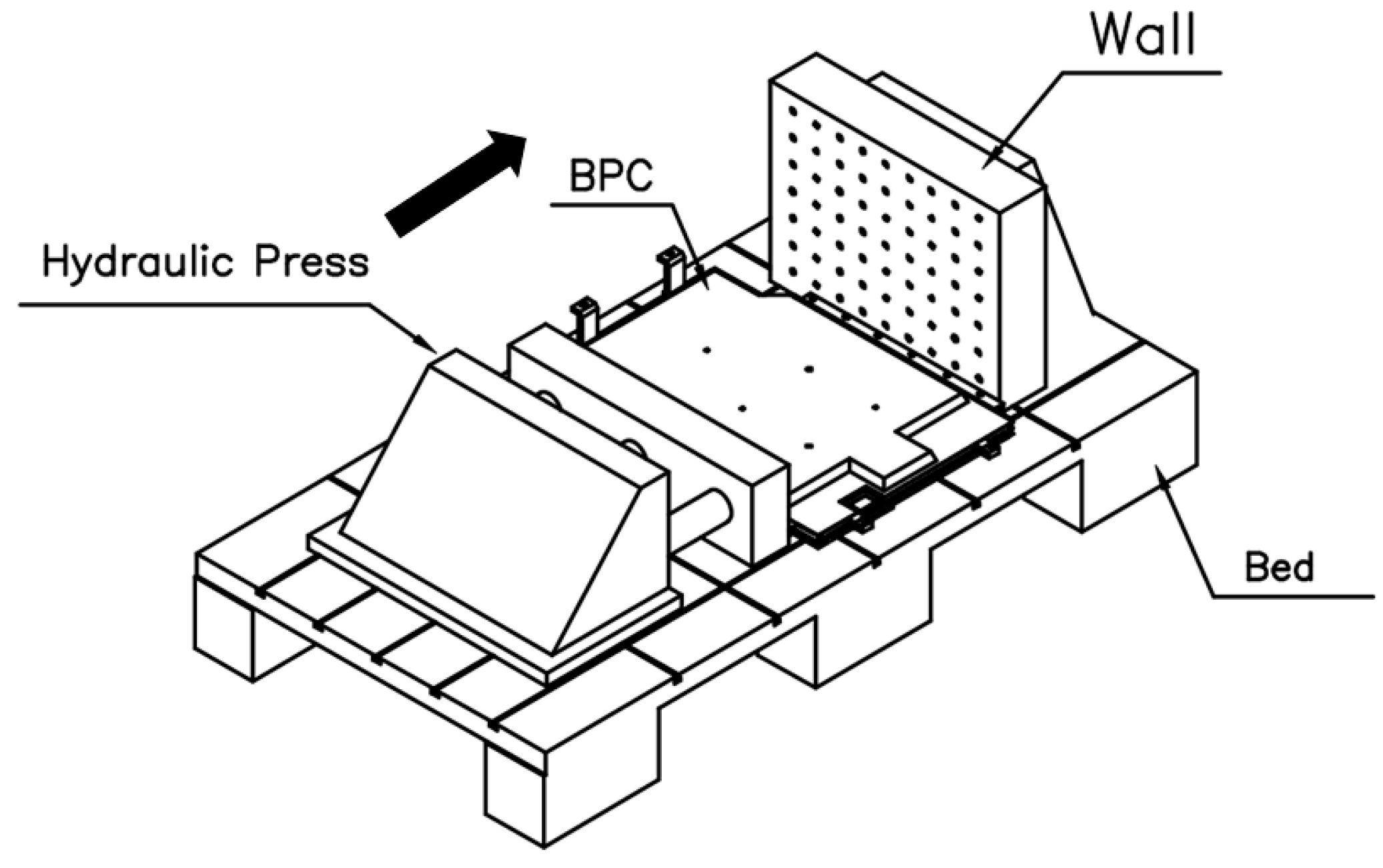 Wall

BPC

Hydraulic Press

Bed