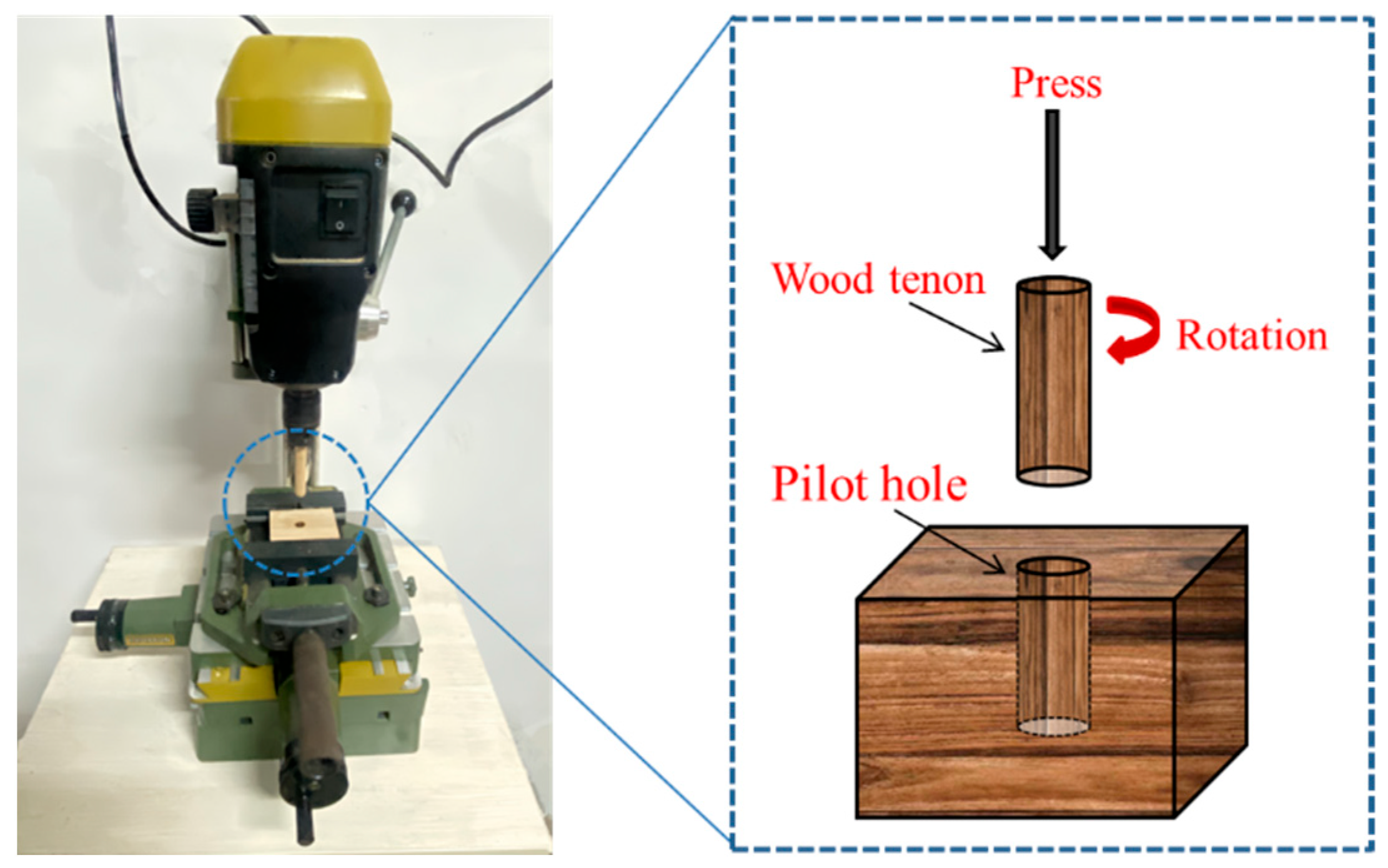 Press

Wood tenon

Rotation

Pilot hole