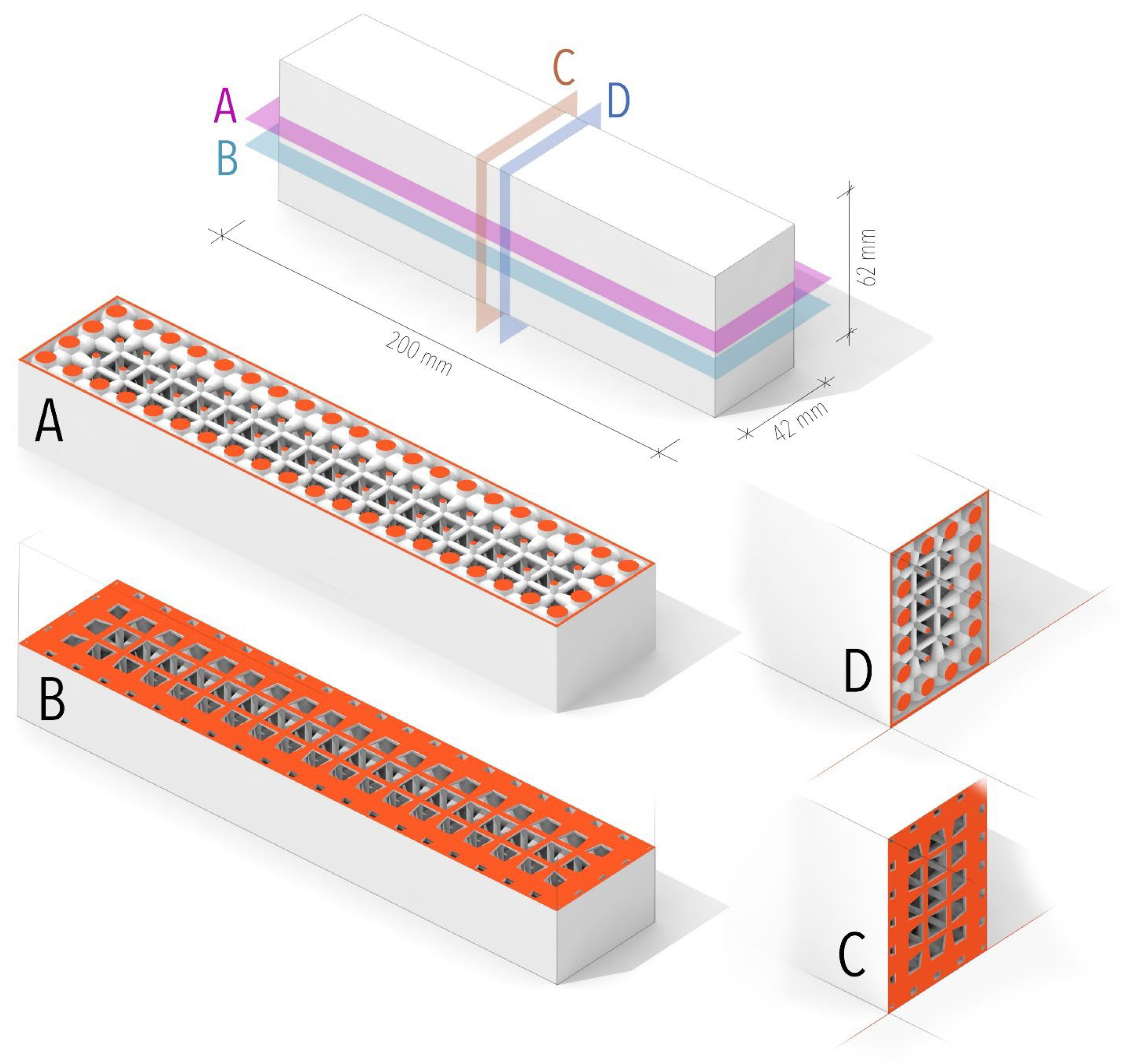 C
A
D
B
62 mm
200 mm
42 mm
A
D
B
C