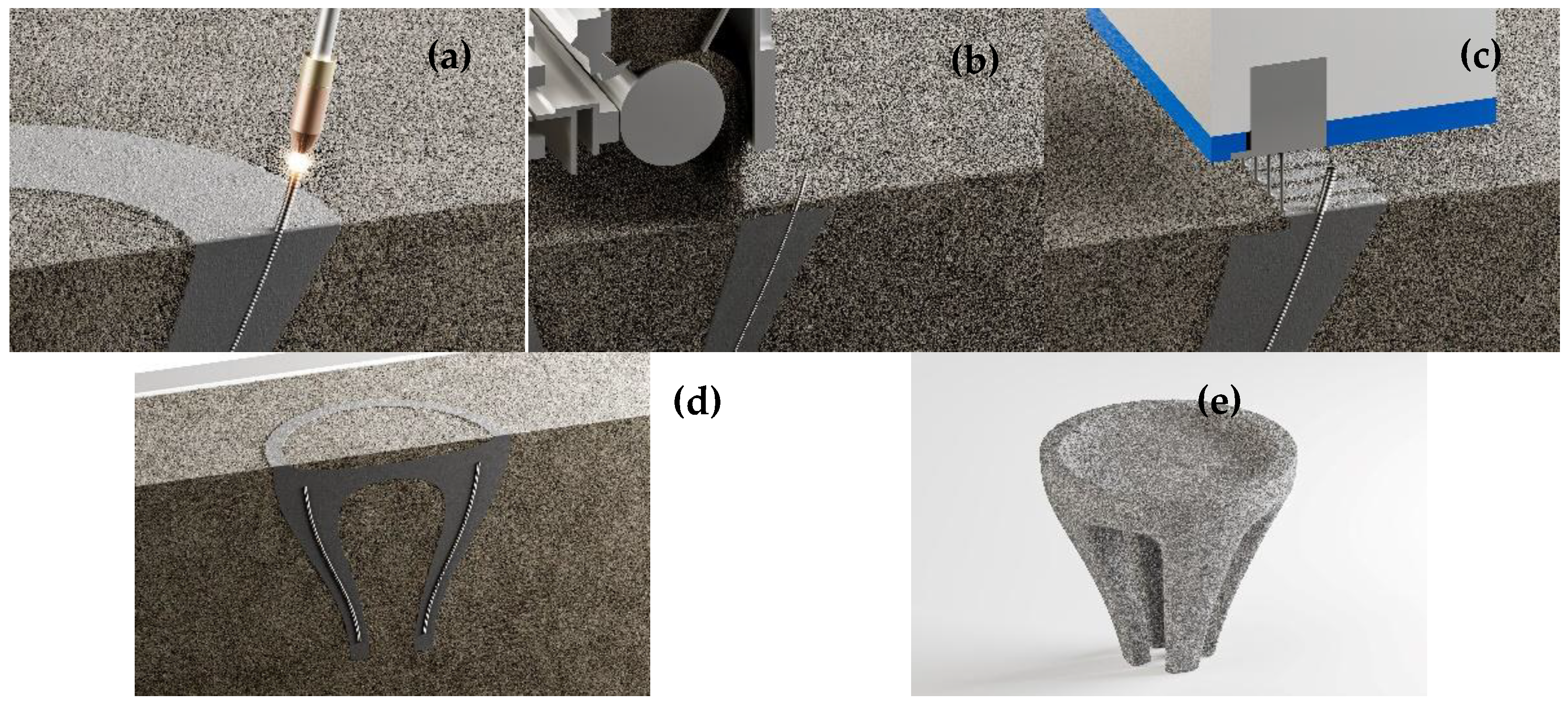 (a)

(b)

(c)

(d)

(e)