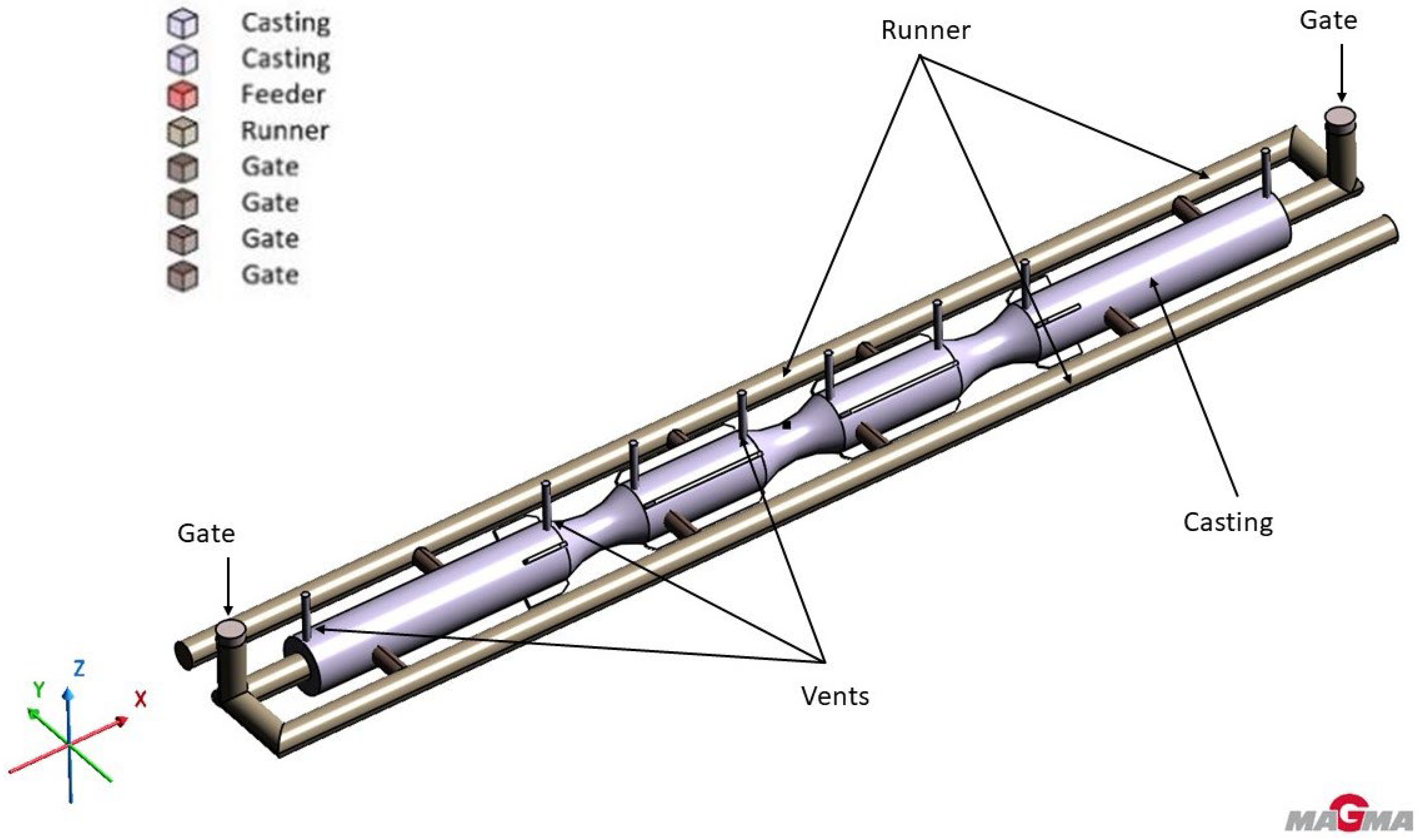 Casting
Casting
Feeder
Runner
Gate
Gate
Gate
Gate

Runner

Gate

Gate

Casting

Vents

Z
Y
X

MAGMA