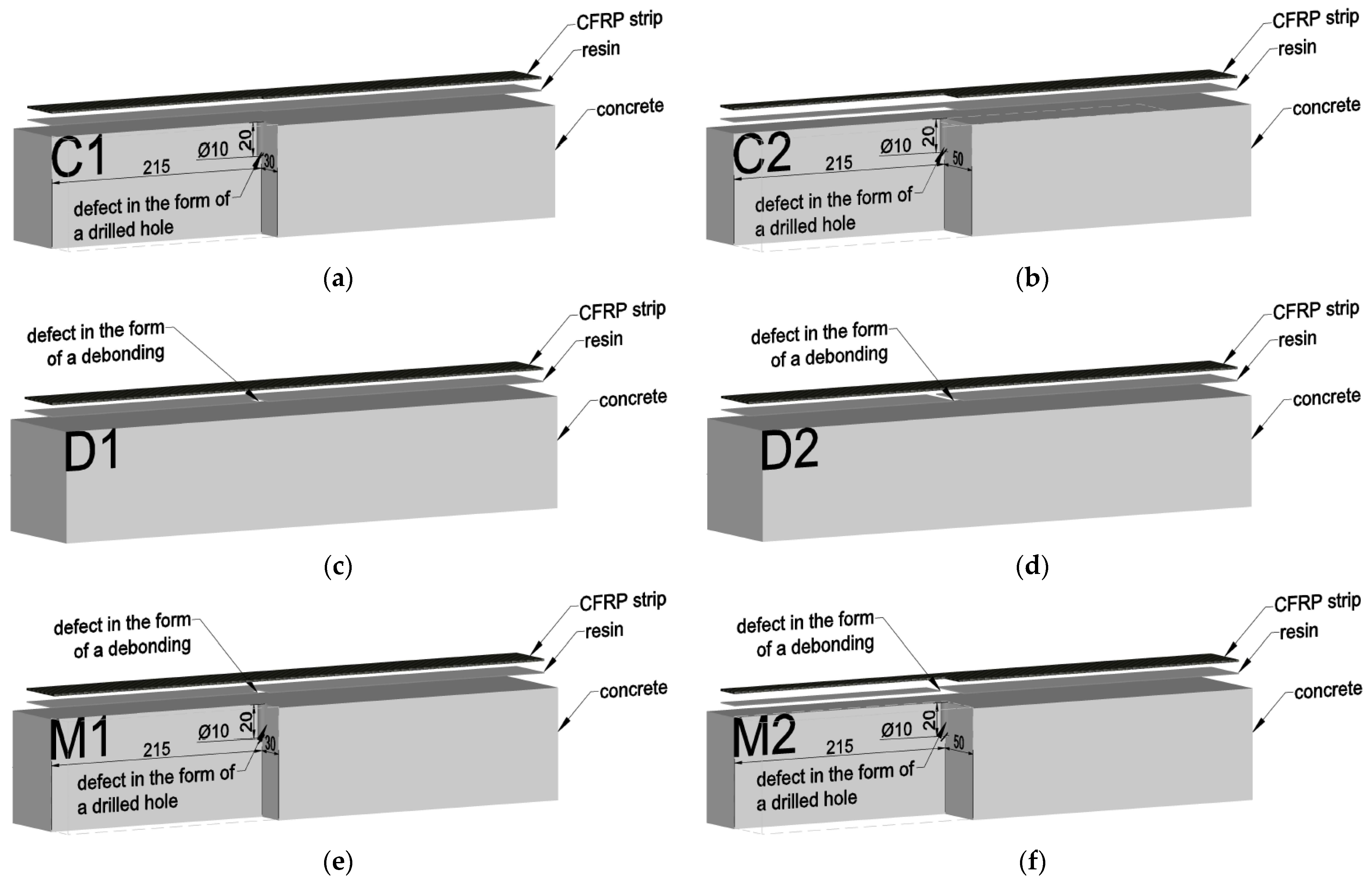 CFRP strip
resin
concrete
C1
Ø10
20
215
30
defect in the form of a drilled hole

(a)

CFRP strip
resin
concrete
C2
Ø10
20
215
50
defect in the form of a drilled hole

(b)

defect in the form of a debonding
CFRP strip
resin
concrete
D1

(c)

defect in the form of a debonding
CFRP strip
resin
concrete
D2

(d)

defect in the form of a debonding
CFRP strip
resin
concrete
M1
Ø10
20
215
30
defect in the form of a drilled hole

(e)

defect in the form of a debonding
CFRP strip
resin
concrete
M2
Ø10
20
215
50
defect in the form of a drilled hole

(f)