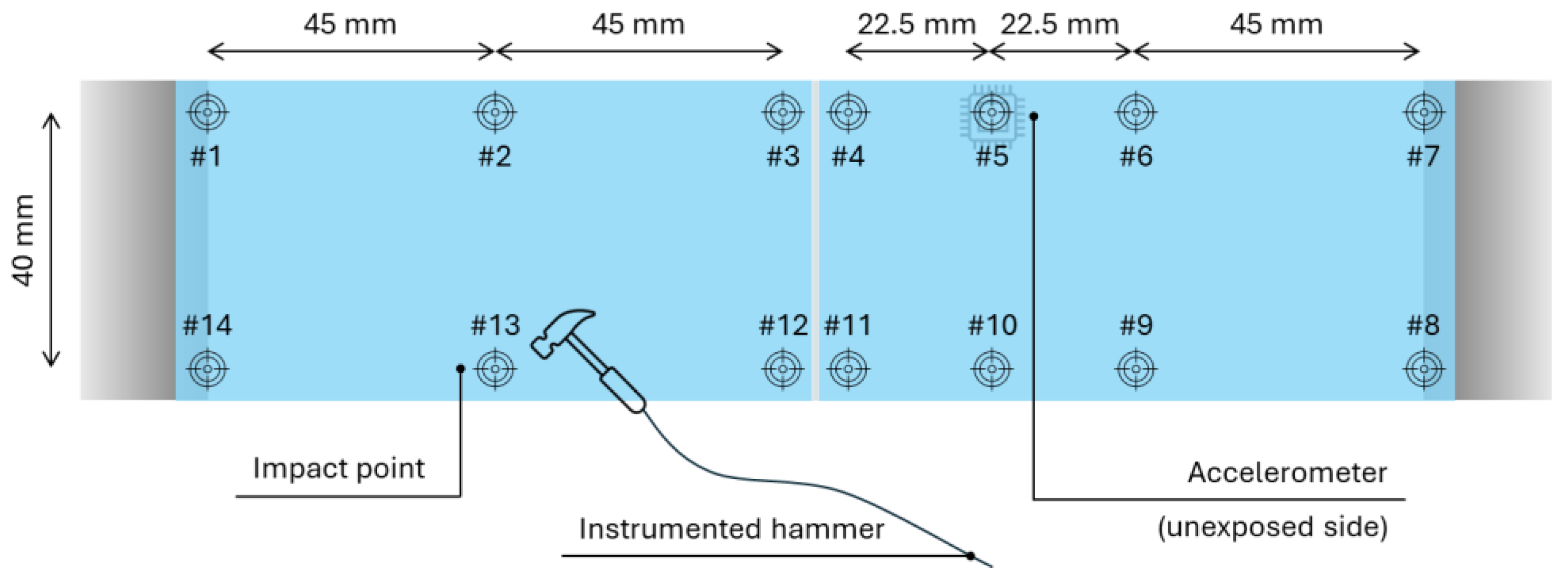 45 mm 45 mm 22.5 mm 22.5 mm 45 mm

40 mm

#1 #2 #3 #4 #5 #6 #7

#14 #13 #12 #11 #10 #9 #8

Impact point

Instrumented hammer

Accelerometer
(unexposed side)