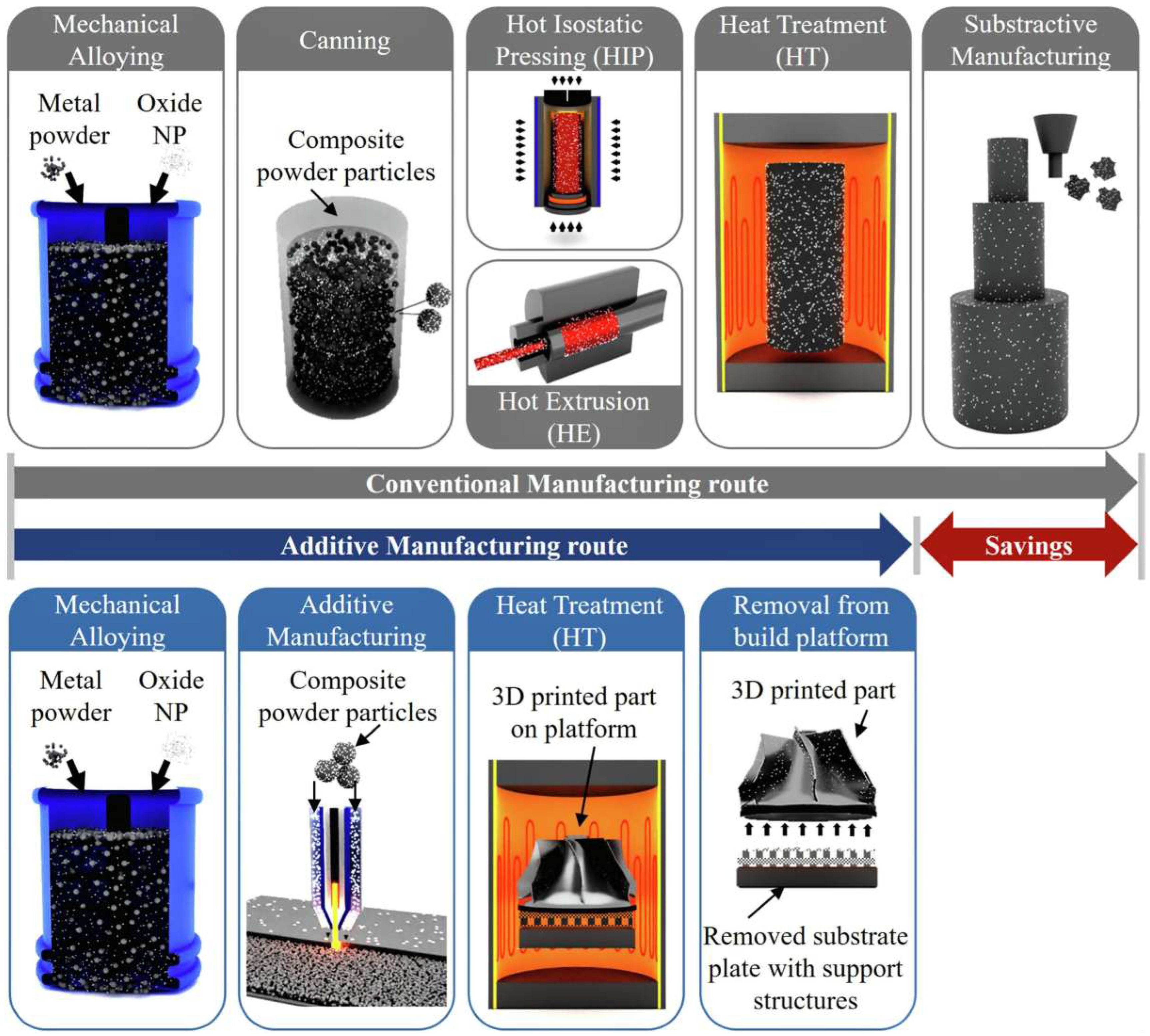 Mechanical Alloying

Metal powder

Oxide NP

Canning

Composite powder particles

Hot Isostatic Pressing (HIP)

Hot Extrusion (HE)

Heat Treatment (HT)

Substractive Manufacturing

Conventional Manufacturing route

Additive Manufacturing route

Savings

Mechanical Alloying

Metal powder

Oxide NP

Additive Manufacturing

Composite powder particles

Heat Treatment (HT)

3D printed part on platform

Removal from build platform

3D printed part

Removed substrate plate with support structures