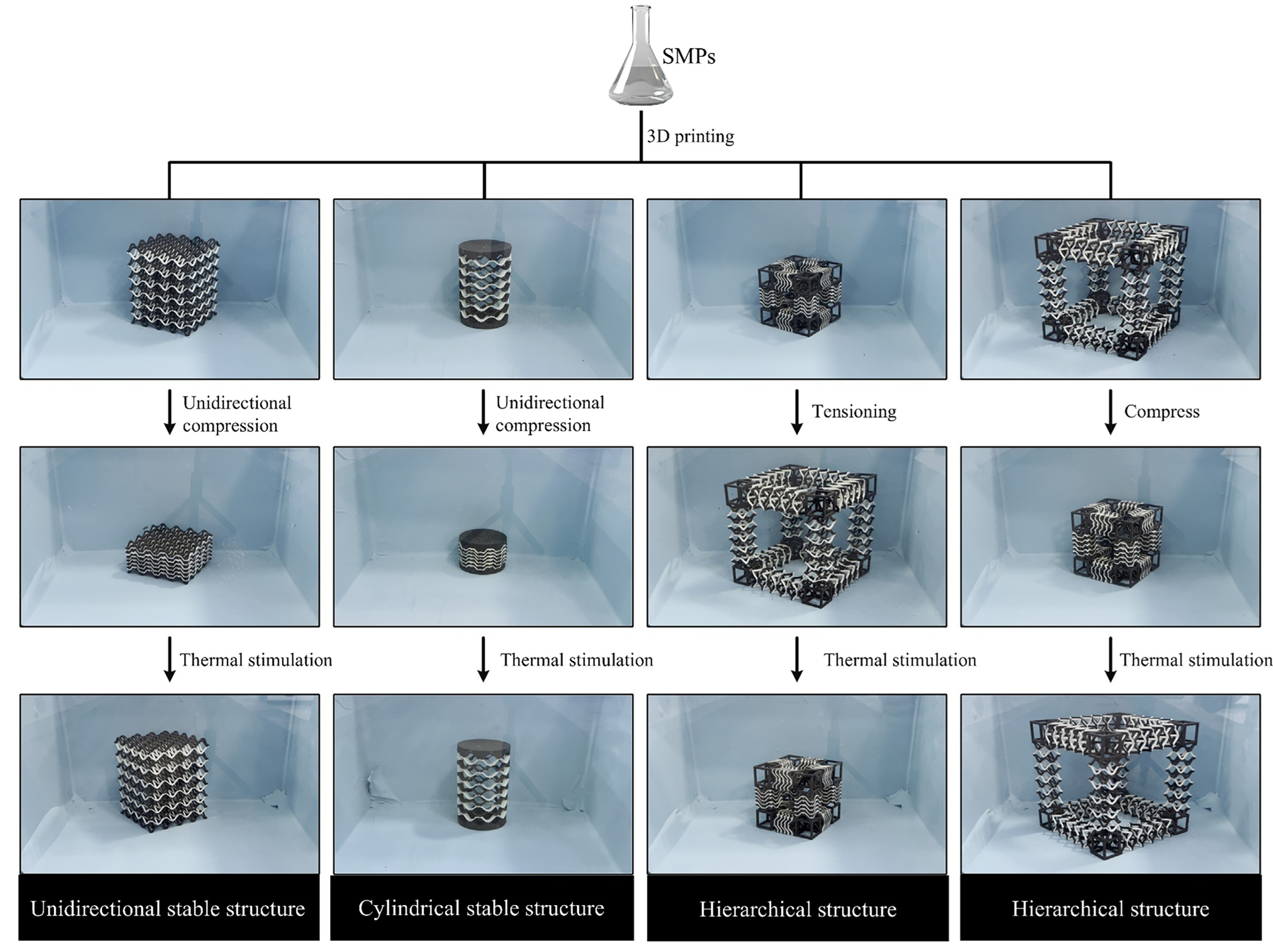 SMPs

3D printing

Unidirectional compression

Unidirectional compression

Tensioning

Compress

Thermal stimulation

Thermal stimulation

Thermal stimulation

Thermal stimulation

Unidirectional stable structure

Cylindrical stable structure

Hierarchical structure

Hierarchical structure