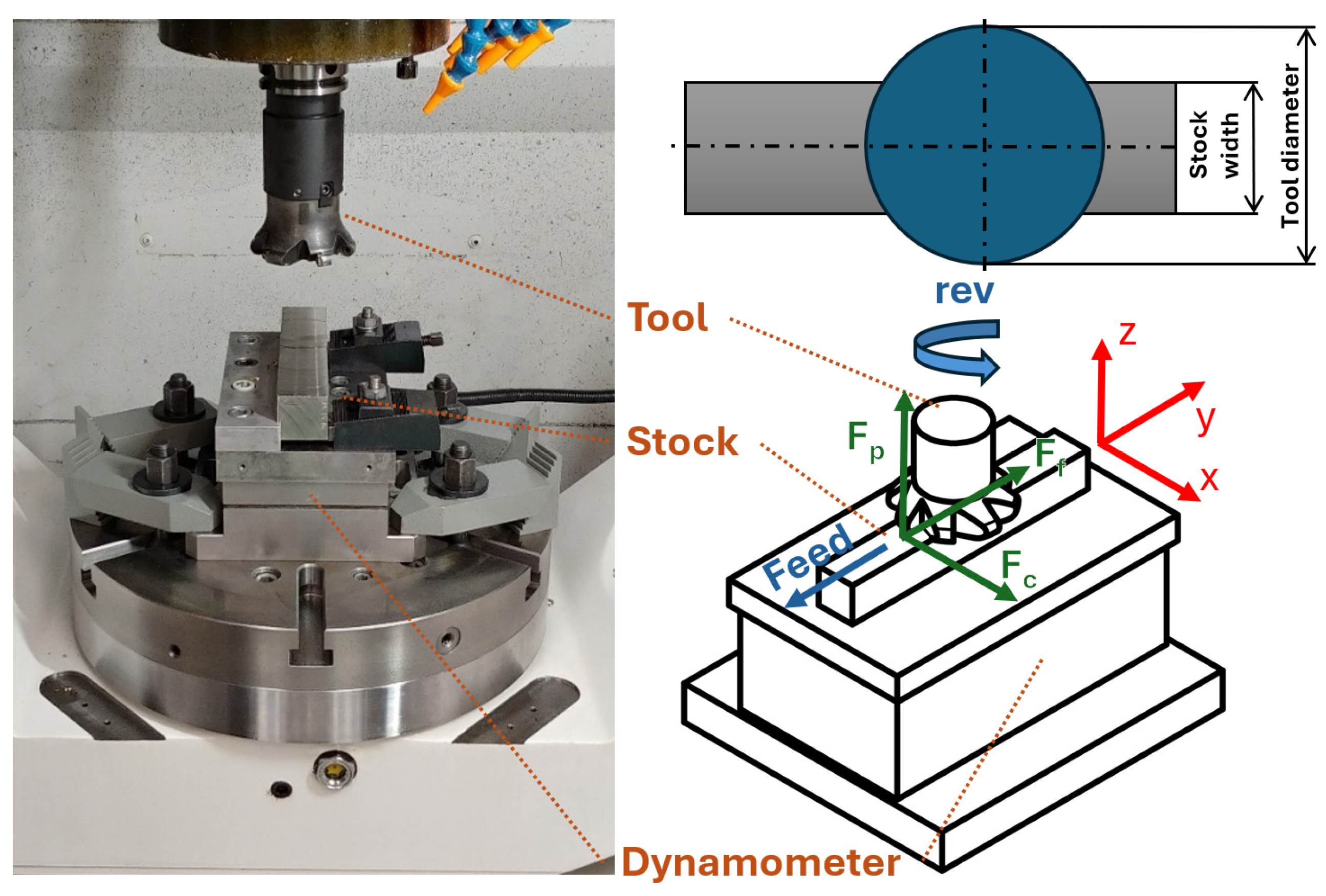 Stock width
Tool diameter
rev
Tool
Stock
Dynamometer
z
y
x
$F_p$
$F_f$
$F_c$
Feed