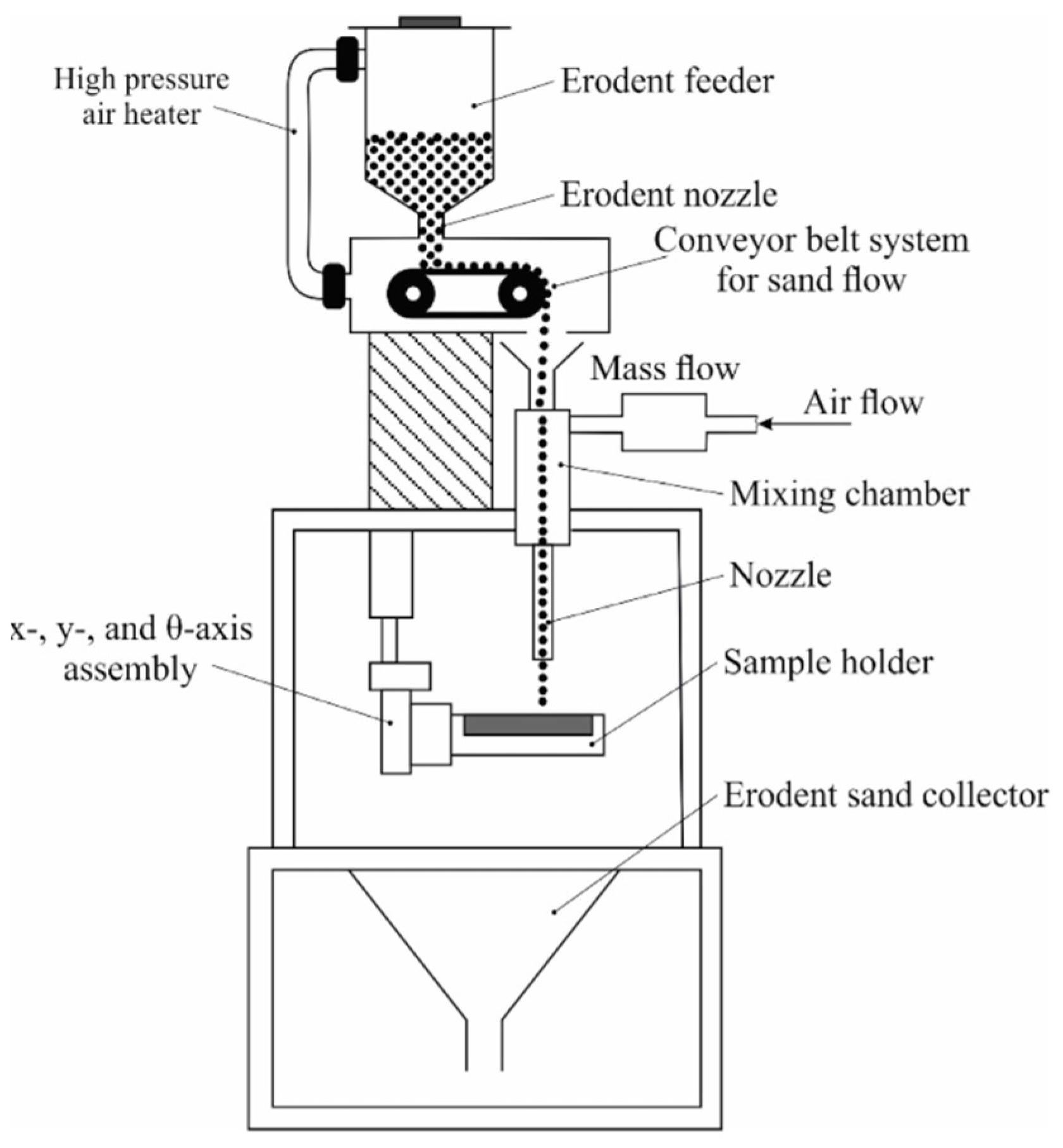 High pressure air heater

Erodent feeder

Erodent nozzle

Conveyor belt system for sand flow

Mass flow

Air flow

Mixing chamber

Nozzle

x-, y-, and θ-axis assembly

Sample holder

Erodent sand collector