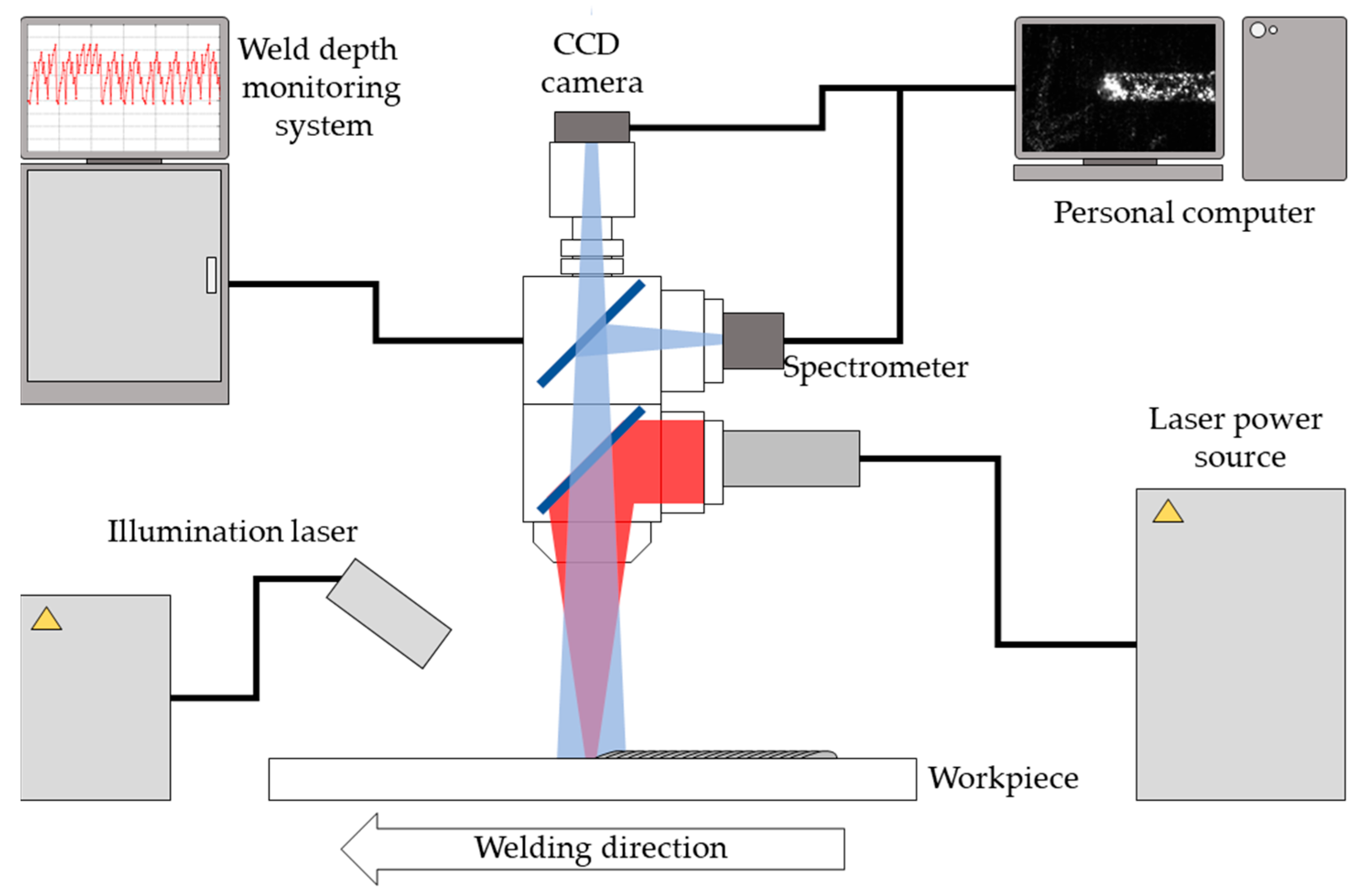 Weld depth monitoring system

CCD camera

Personal computer

Spectrometer

Laser power source

Illumination laser

Workpiece

Welding direction