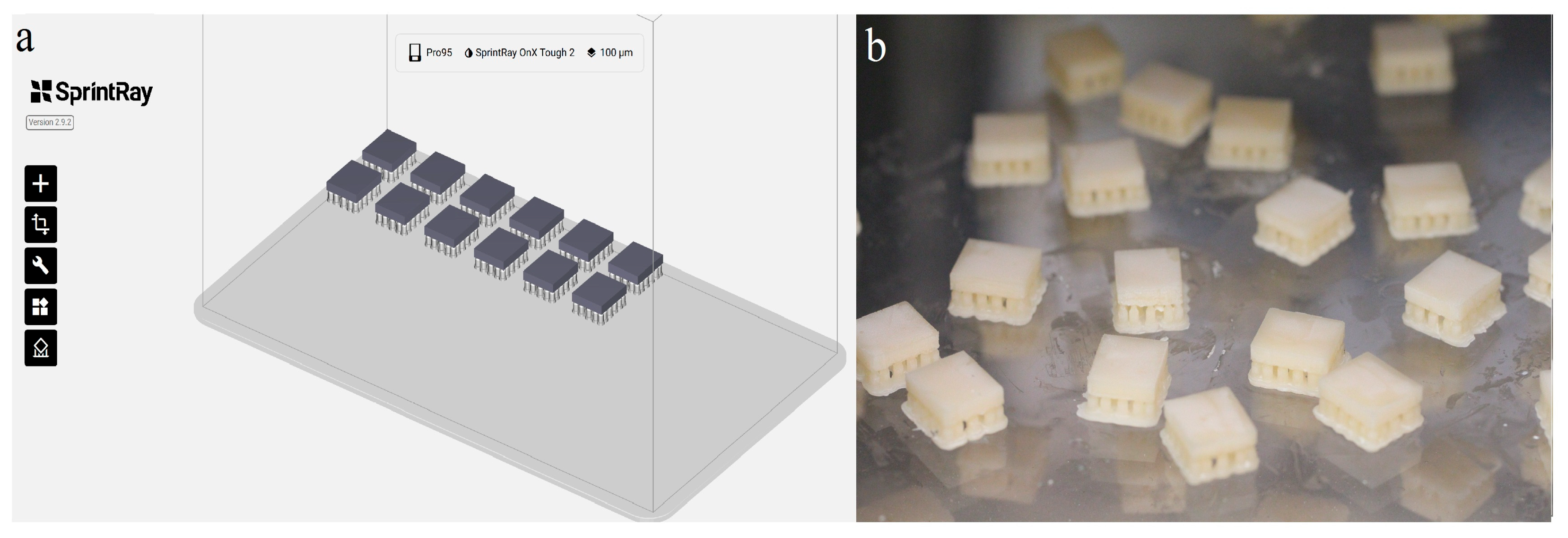 a

SprintRay
Version 2.9.2

Pro95 SprintRay OnX Tough 2 100 µm

b