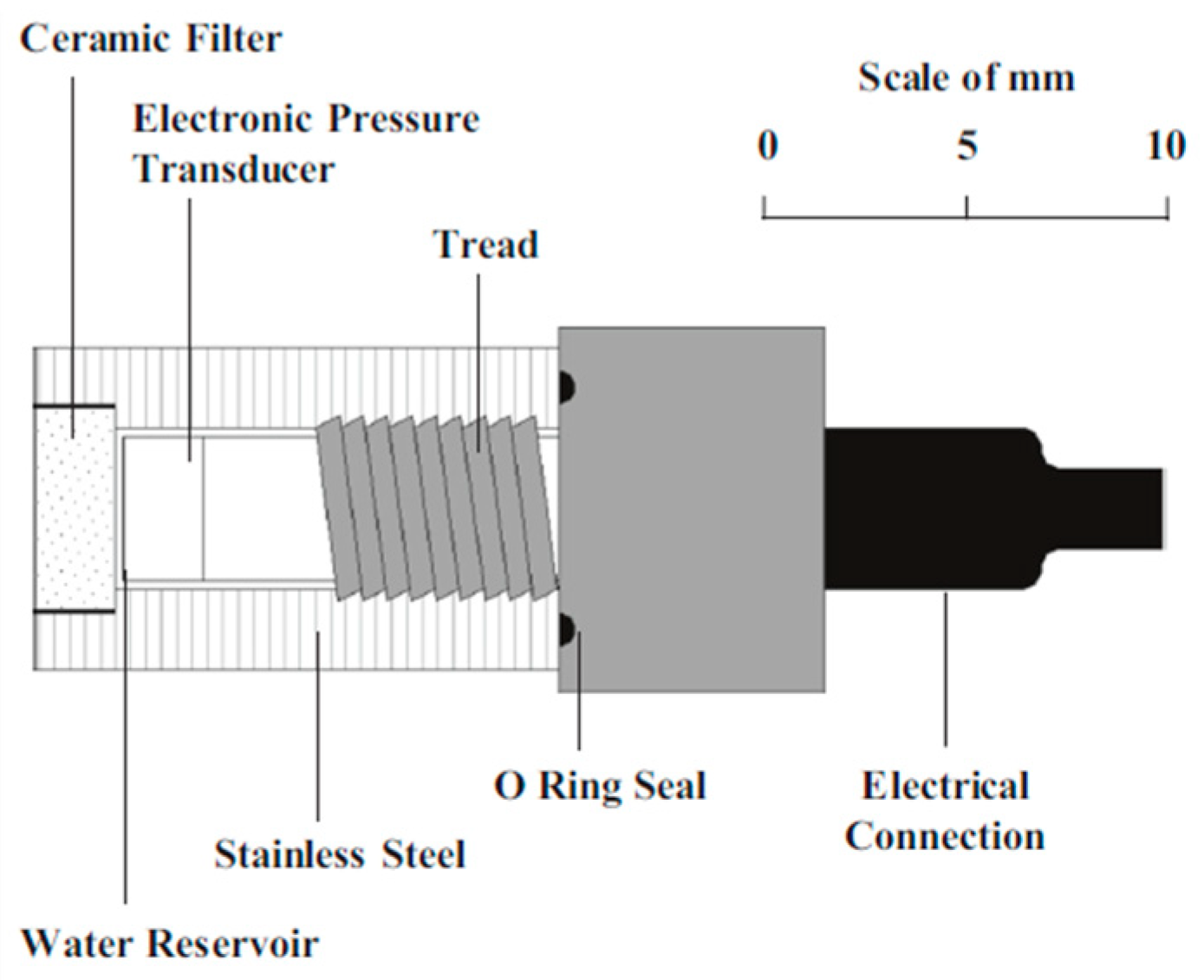 Ceramic Filter

Electronic Pressure Transducer

Scale of mm

0 5 10

Tread

O Ring Seal

Electrical Connection

Stainless Steel

Water Reservoir