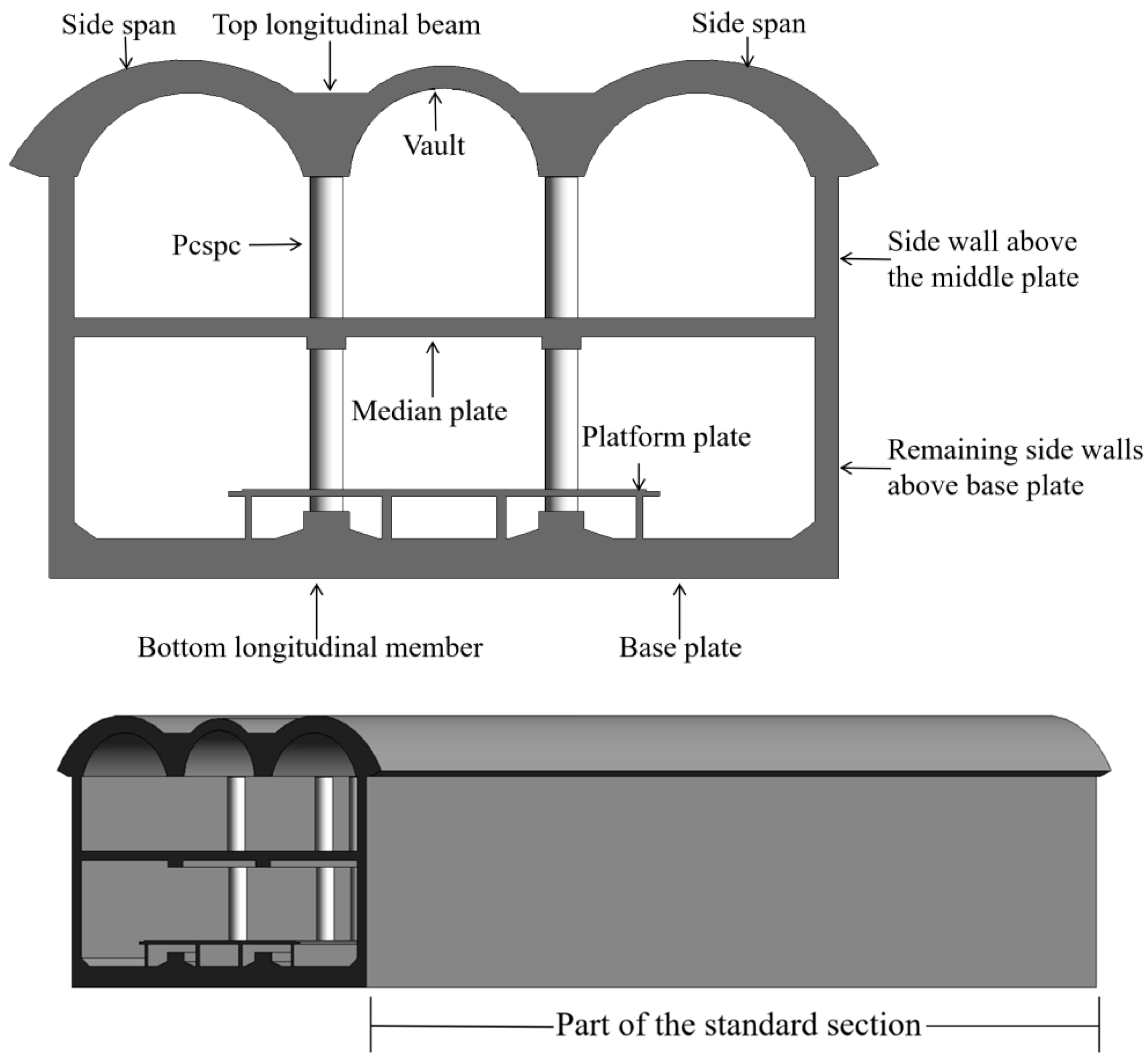 Side span
Top longitudinal beam
Side span
Vault
Pcspc
Side wall above the middle plate
Median plate
Platform plate
Remaining side walls above base plate
Bottom longitudinal member
Base plate
Part of the standard section