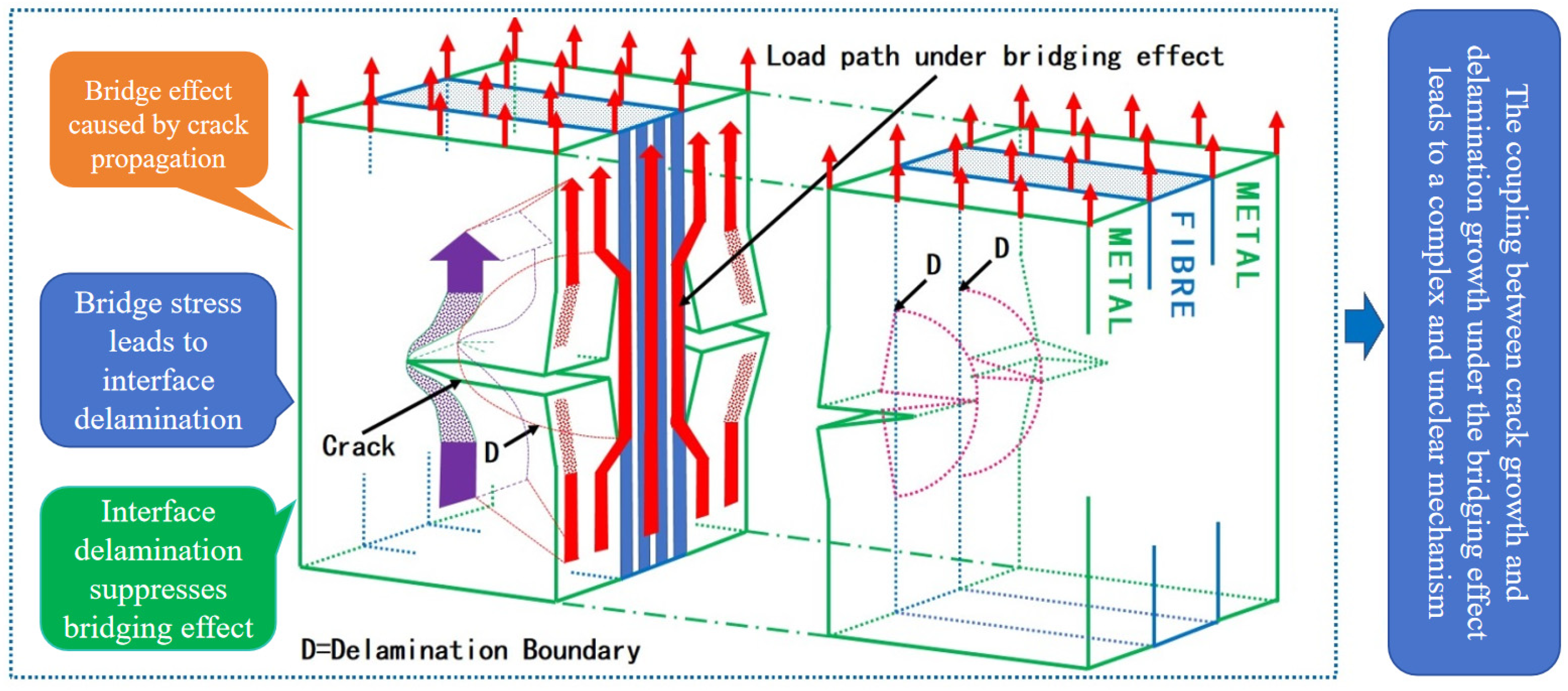 Bridge effect caused by crack propagation

Bridge stress leads to interface delamination

Interface delamination suppresses bridging effect

Load path under bridging effect

Crack

D

D

D

METAL

FIBRE

METAL

D=Delamination Boundary

The coupling between crack growth and delamination growth under the bridging effect leads to a complex and unclear mechanism