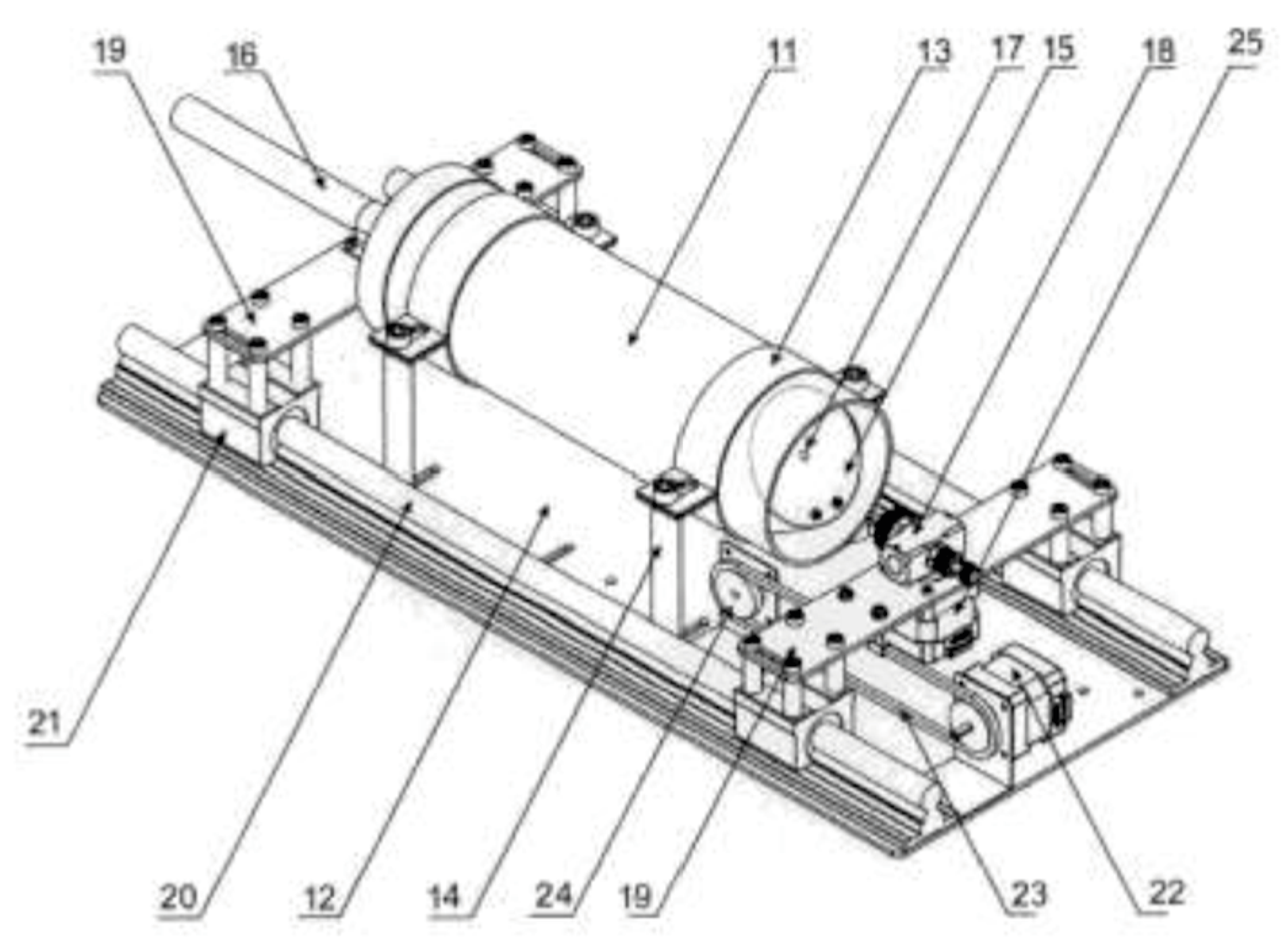 19
16
11
13
17
15
18
25
21
20
12
14
24
19
23
22