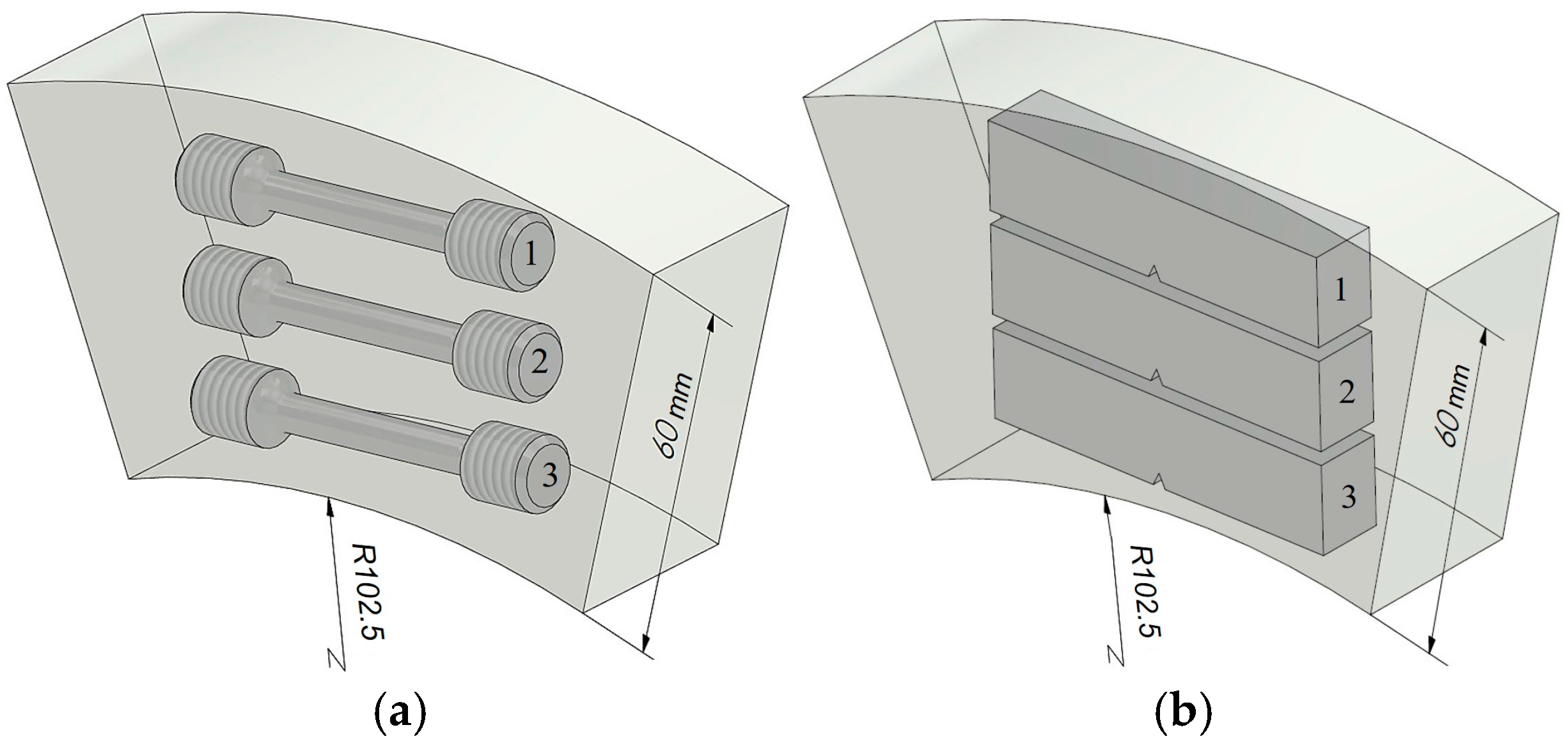 1
2
3
60 mm
R102.5
(a)

1
2
3
60 mm
R102.5
(b)