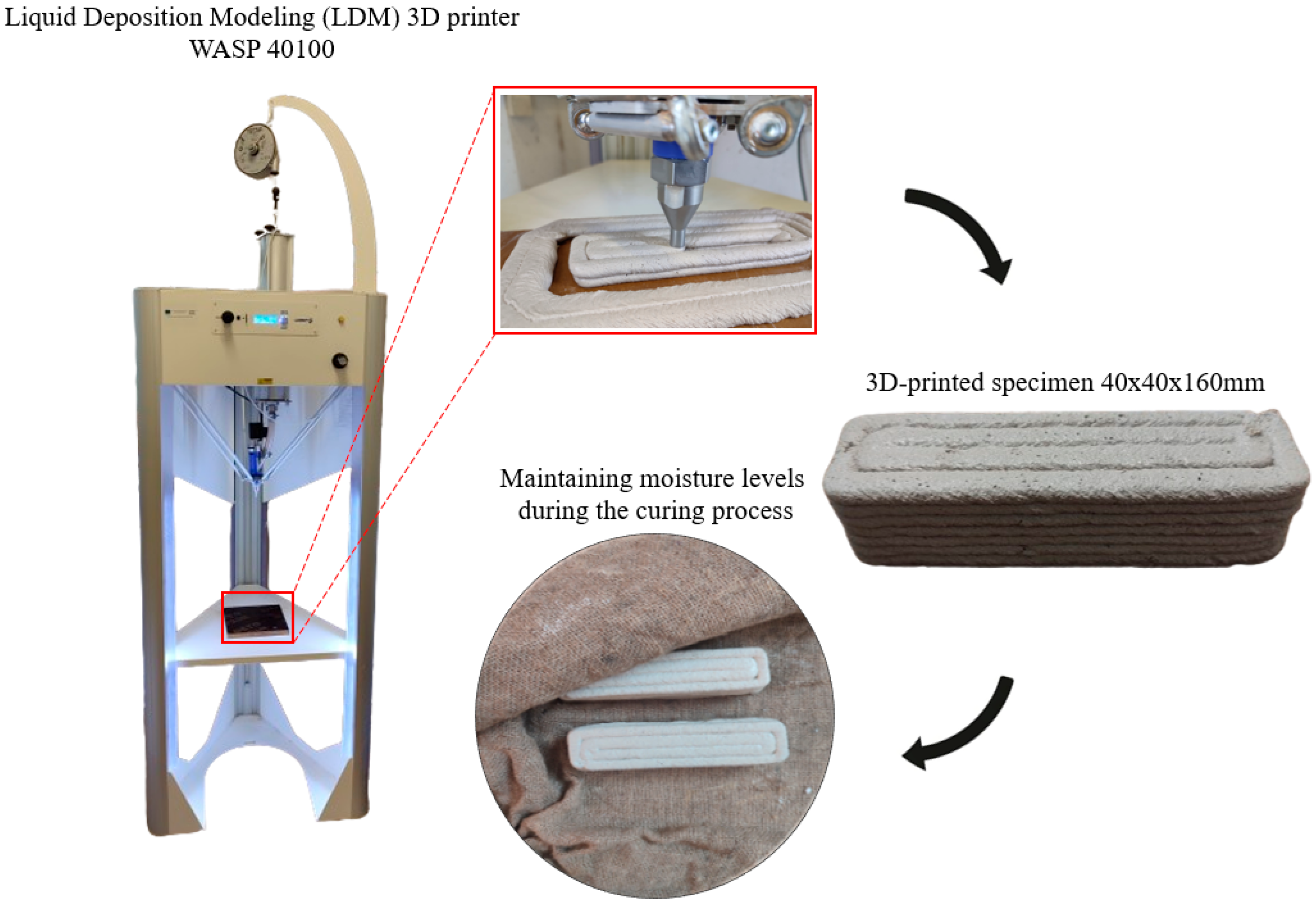 Liquid Deposition Modeling (LDM) 3D printer
WASP 40100

3D-printed specimen 40x40x160mm

Maintaining moisture levels during the curing process