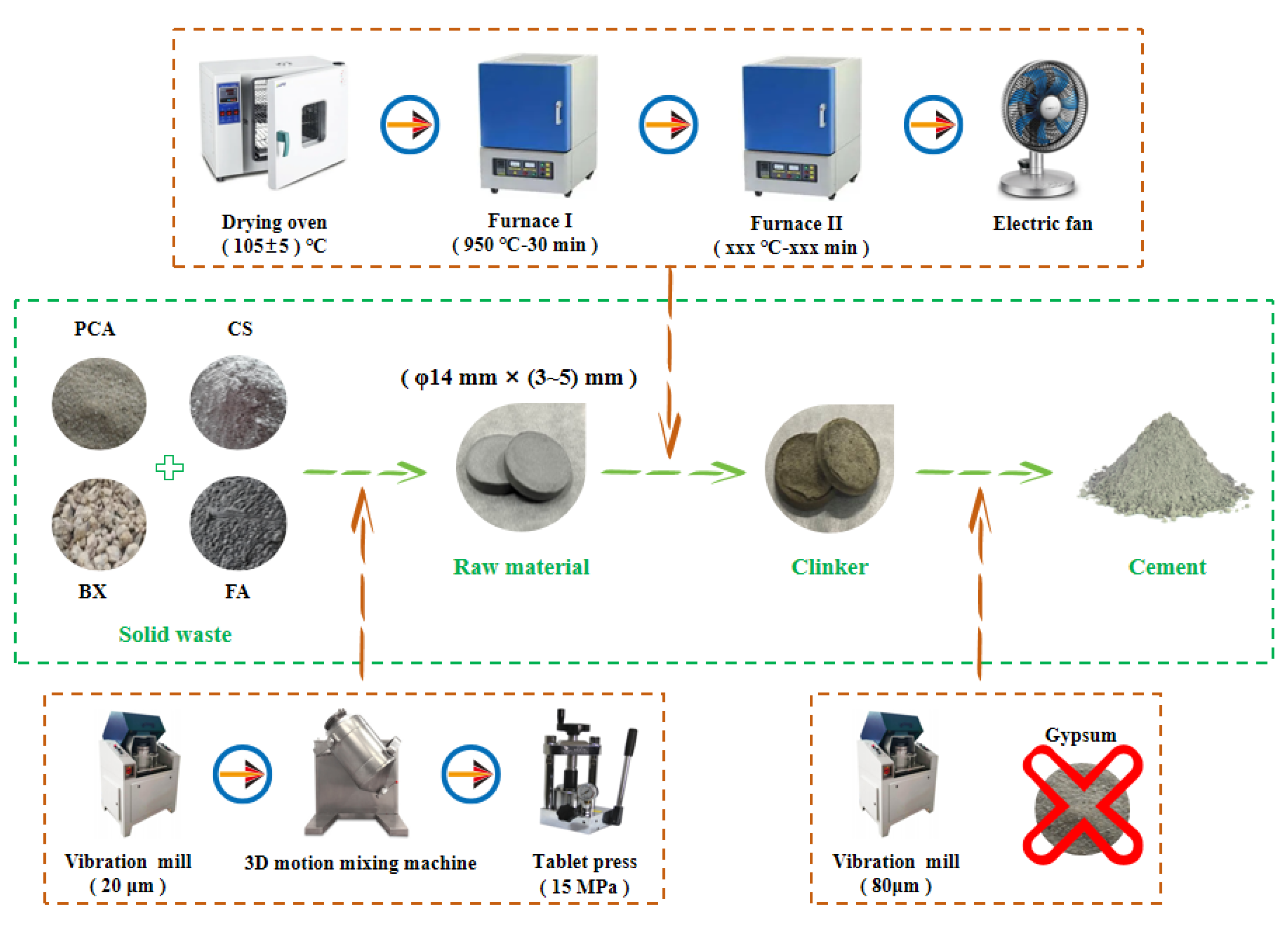 Drying oven
( 105±5 ) °C

Furnace I
( 950 °C-30 min )

Furnace II
( xxx °C-xxx min )

Electric fan

PCA

CS

BX

FA

Solid waste

( φ14 mm × (3~5) mm )

Raw material

Clinker

Cement

Vibration mill
( 20 μm )

3D motion mixing machine

Tablet press
( 15 MPa )

Vibration mill
( 80μm )

Gypsum