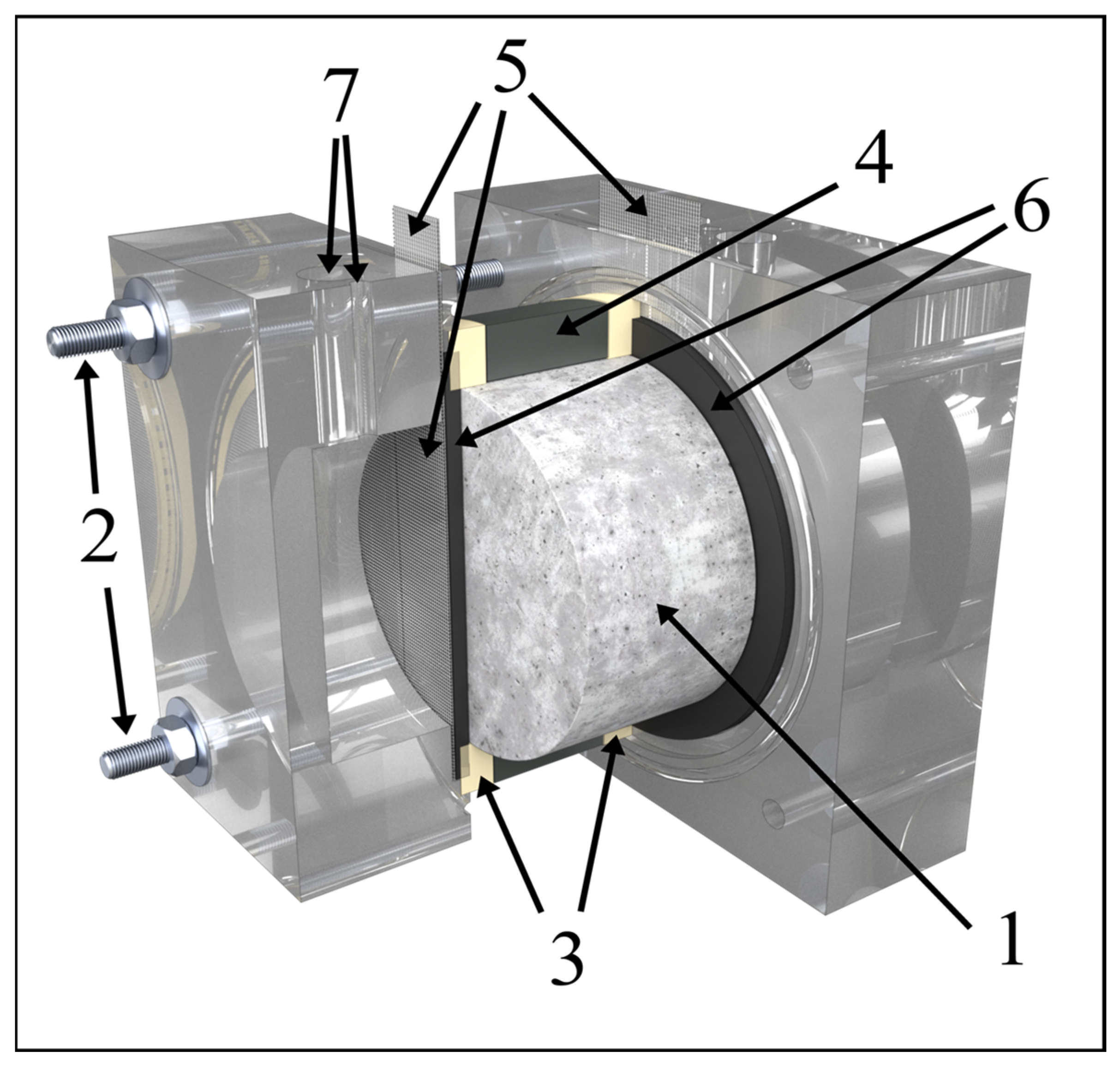 7
5
4
6
2
3
1