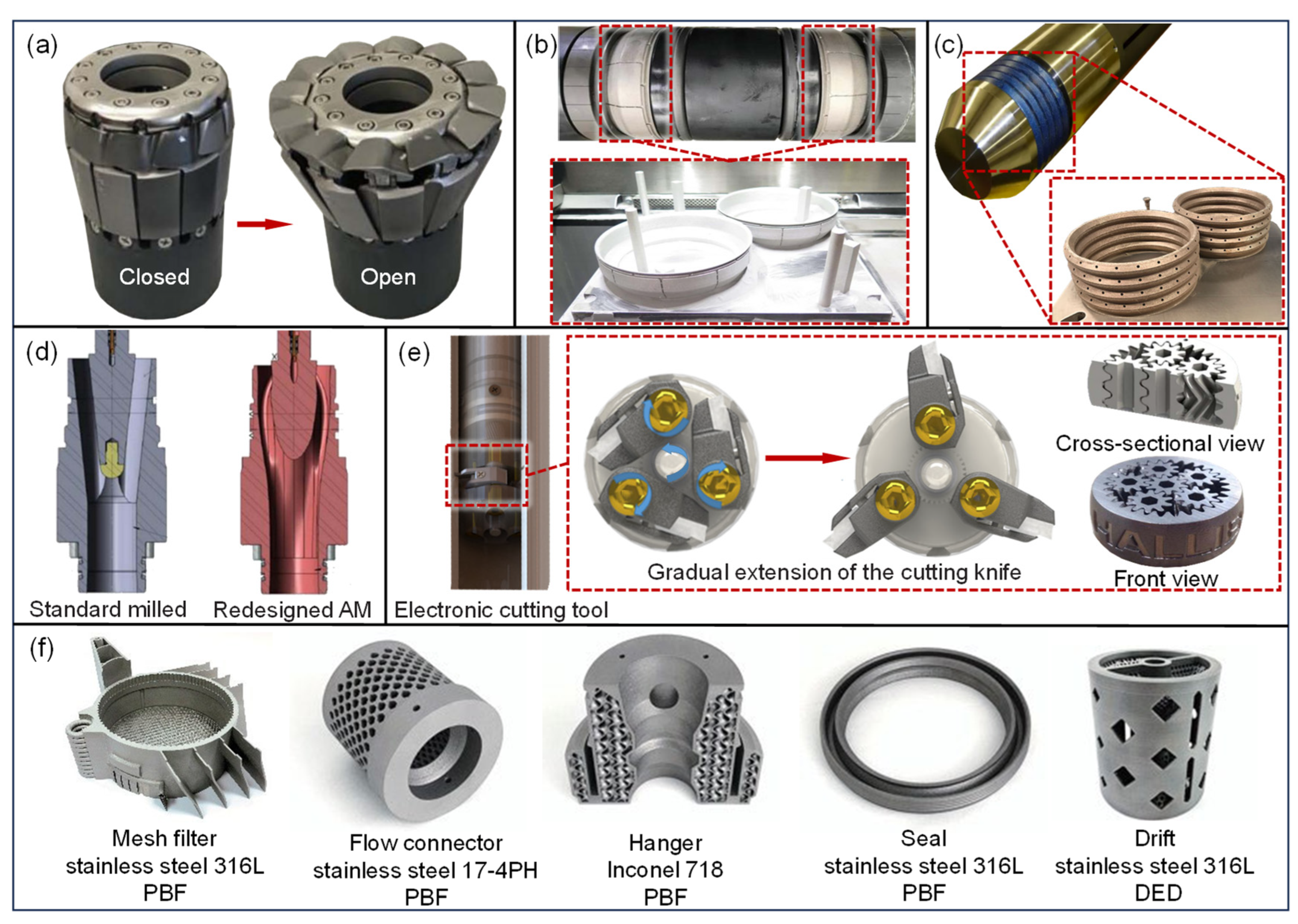 (a)

Closed

Open

(b)

(c)

(d)

Standard milled

Redesigned AM

(e)

Electronic cutting tool

Gradual extension of the cutting knife

Cross-sectional view

HALLIB

Front view

(f)

Mesh filter
stainless steel 316L
PBF

Flow connector
stainless steel 17-4PH
PBF

Hanger
Inconel 718
PBF

Seal
stainless steel 316L
PBF

Drift
stainless steel 316L
DED