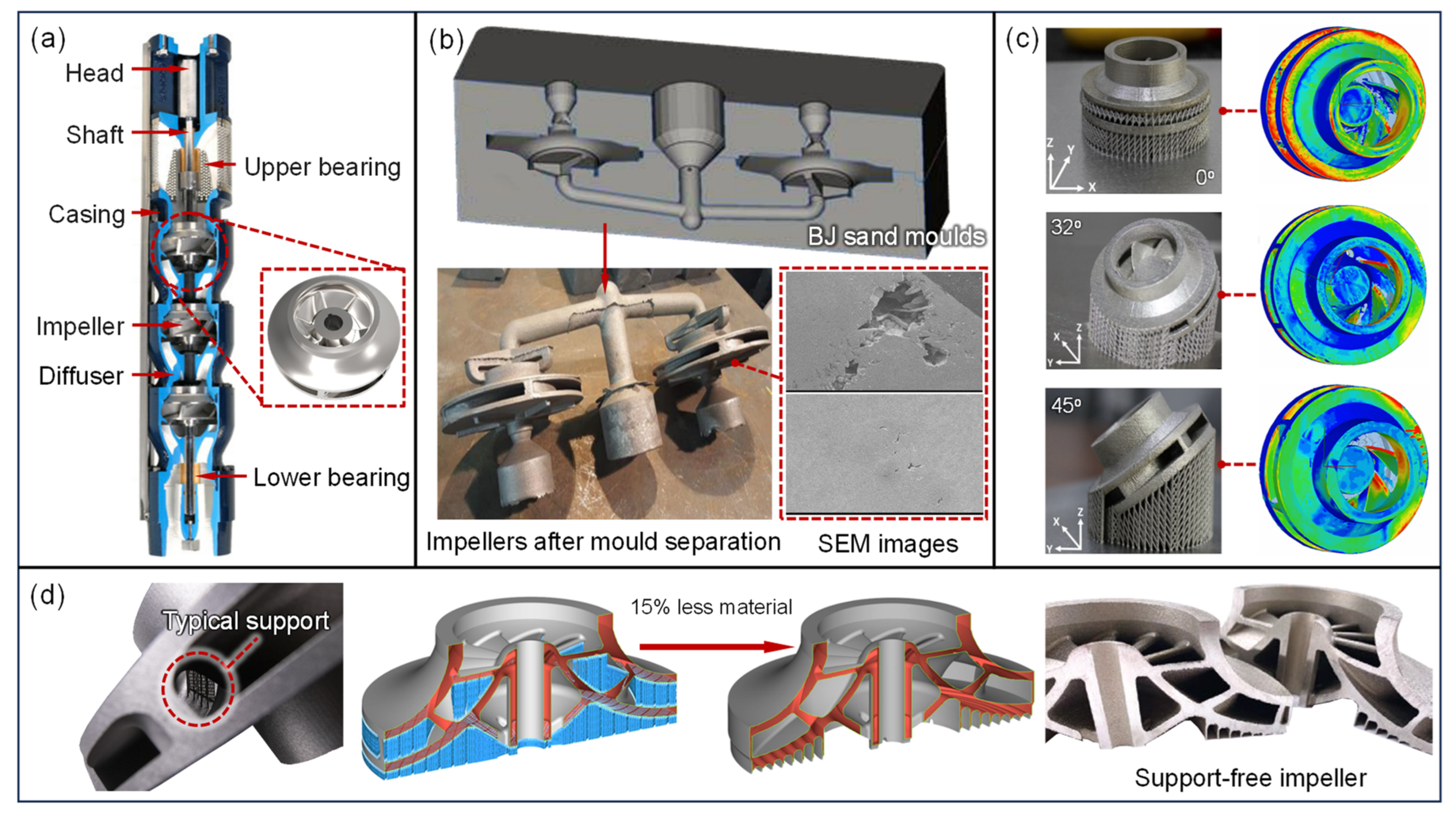 (a)
Head
Shaft
Upper bearing
Casing
Impeller
Diffuser
Lower bearing

(b)
BJ sand moulds
Impellers after mould separation
SEM images

(c)
Z Y X
0º
32º
X Z Y
45º
X Z Y

(d)
Typical support
15% less material
Support-free impeller