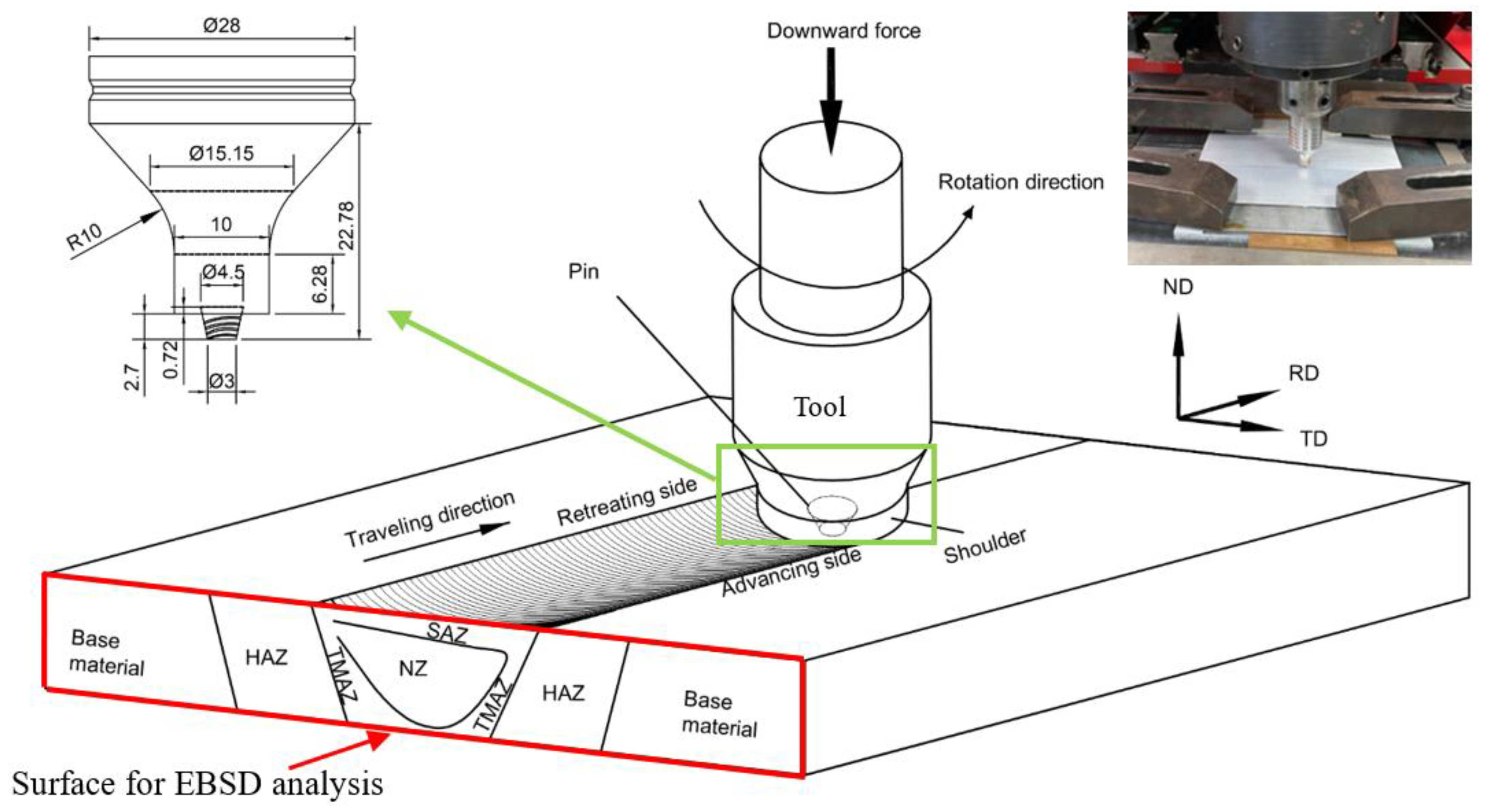 Ø28

Ø15.15

R10

10

22.78

Ø4.5

6.28

2.7

0.72

Ø3

Downward force

Rotation direction

Pin

Tool

ND

RD

TD

Traveling direction

Retreating side

Shoulder

Advancing side

Base material

HAZ

TMAZ

SAZ

NZ

TMAZ

HAZ

Base material

Surface for EBSD analysis