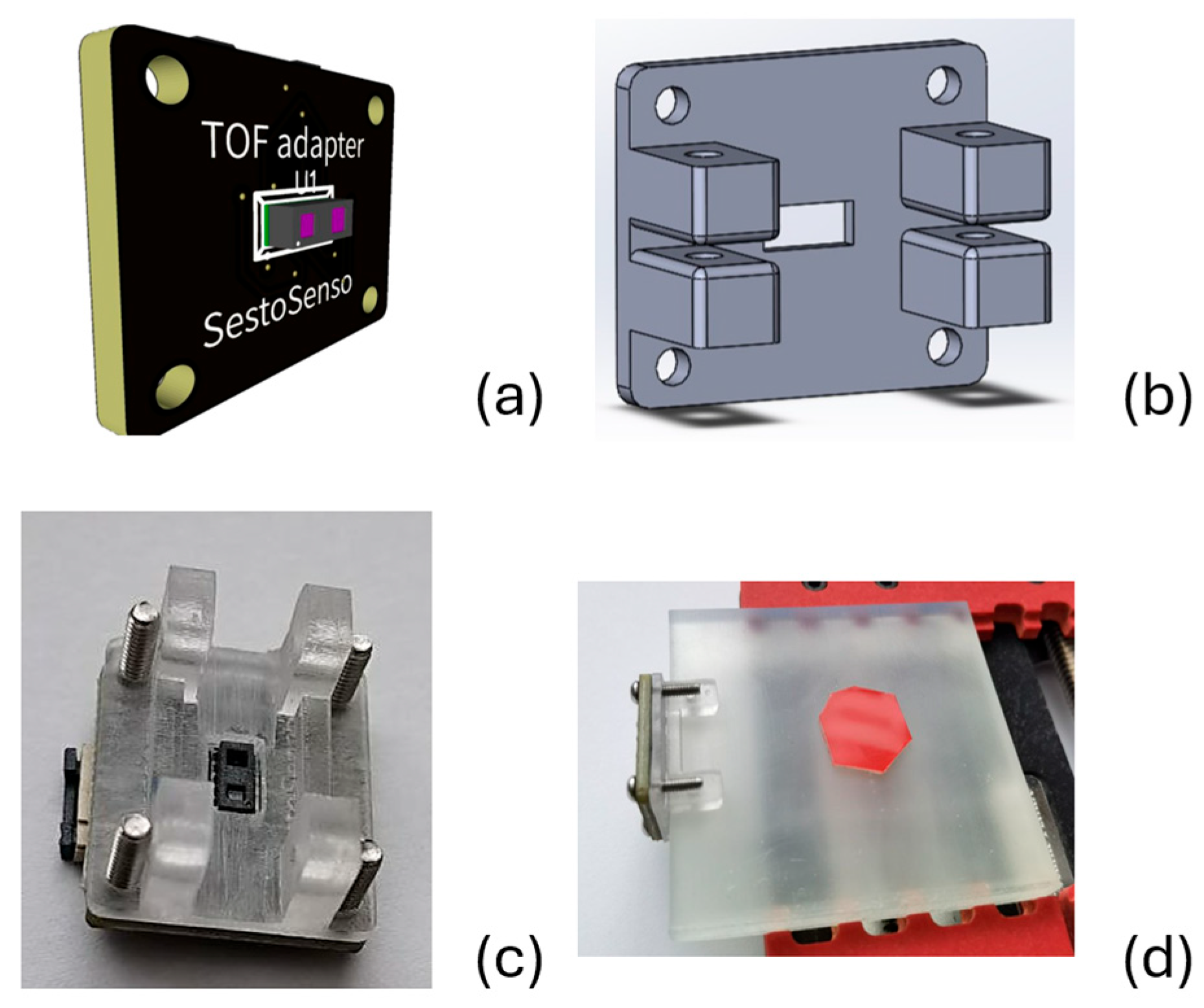 TOF adapter
U1
SestoSenso
(a)
(b)
(c)
(d)