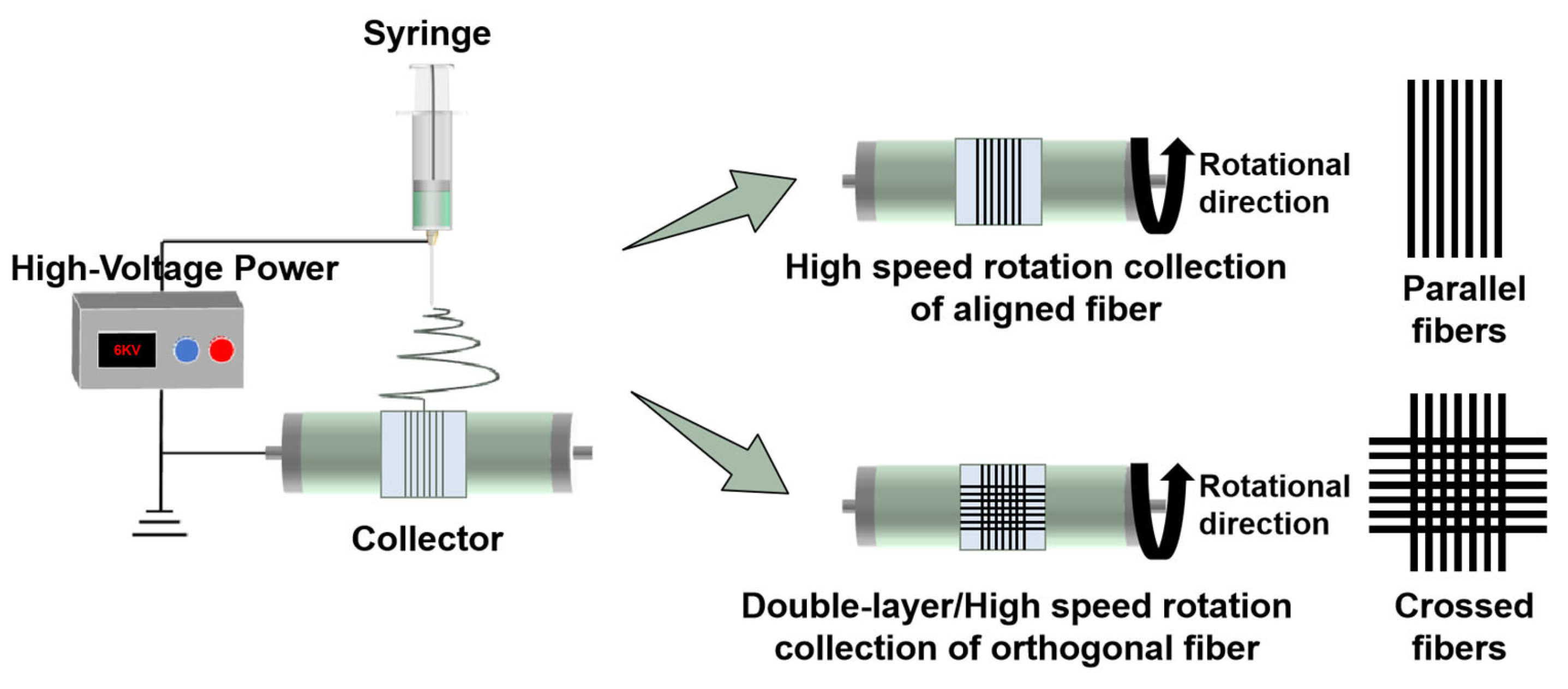 Syringe

High-Voltage Power

6KV

Collector

Rotational direction

High speed rotation collection of aligned fiber

Parallel fibers

Rotational direction

Double-layer/High speed rotation collection of orthogonal fiber

Crossed fibers