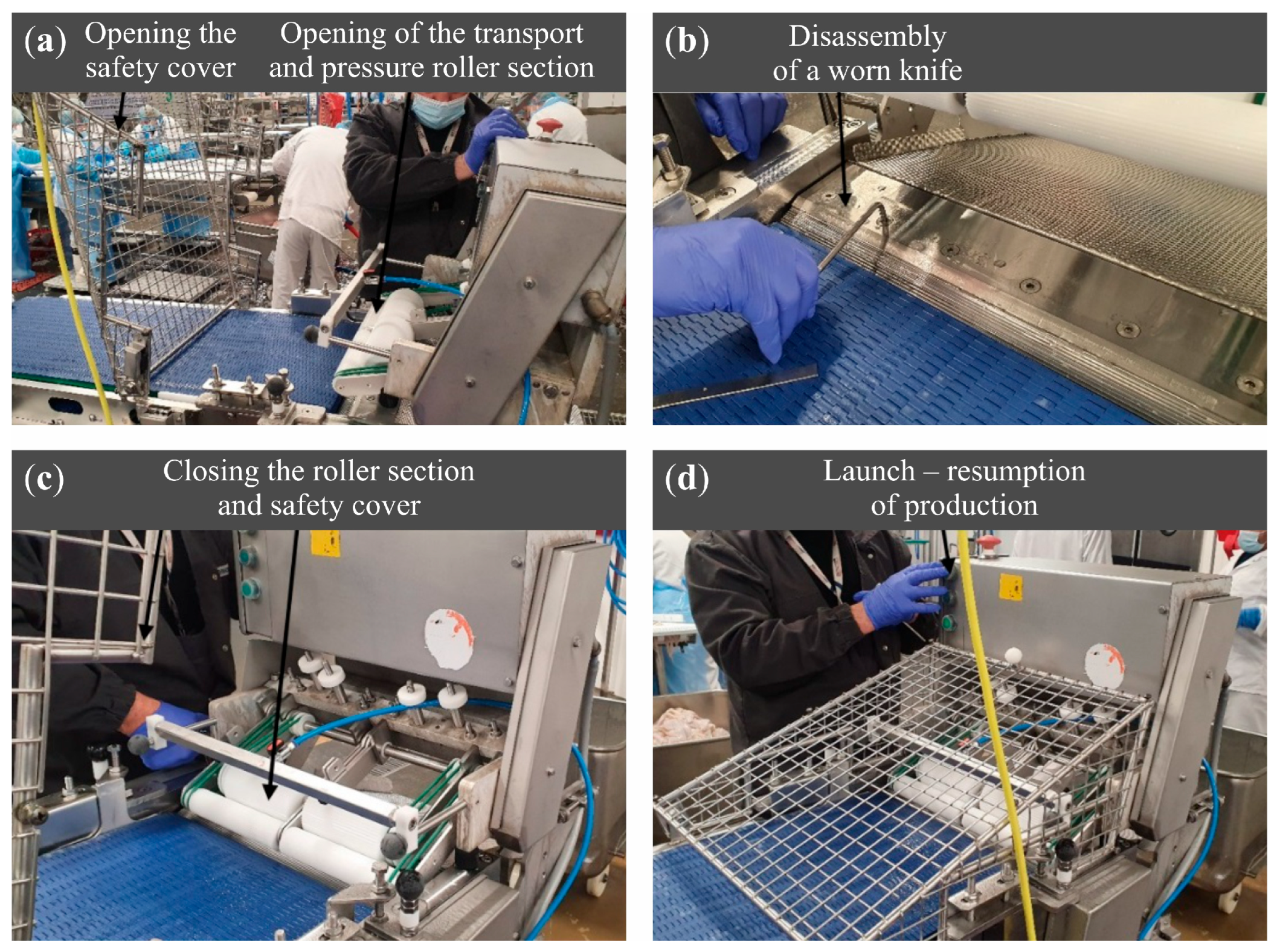 (a) Opening the safety cover

Opening of the transport and pressure roller section

(b) Disassembly of a worn knife

(c) Closing the roller section and safety cover

(d) Launch – resumption of production