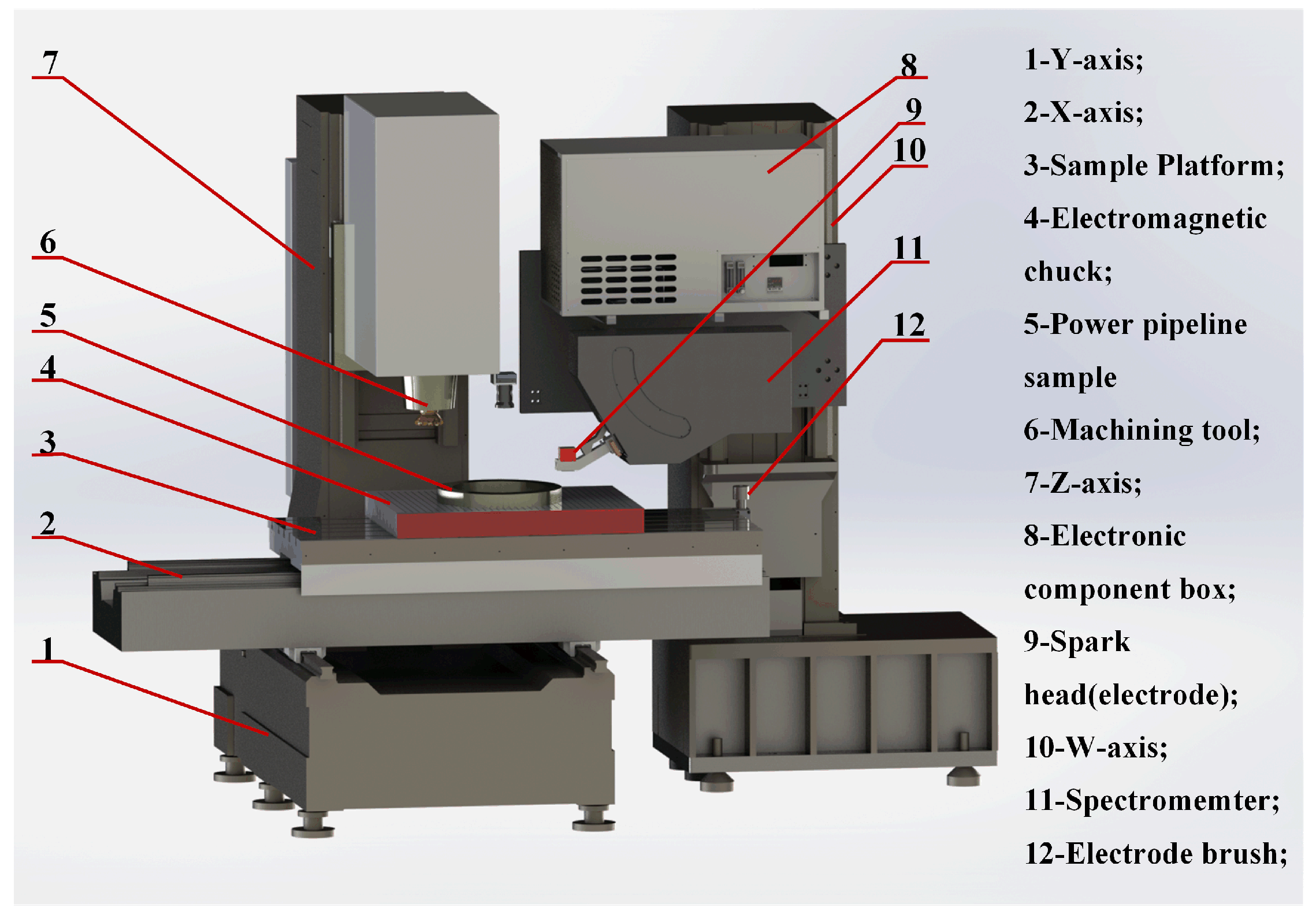 7

6

5

4

3

2

1

8

9

10

11

12

1-Y-axis;

2-X-axis;

3-Sample Platform;

4-Electromagnetic chuck;

5-Power pipeline sample

6-Machining tool;

7-Z-axis;

8-Electronic component box;

9-Spark head(electrode);

10-W-axis;

11-Spectromemter;

12-Electrode brush;