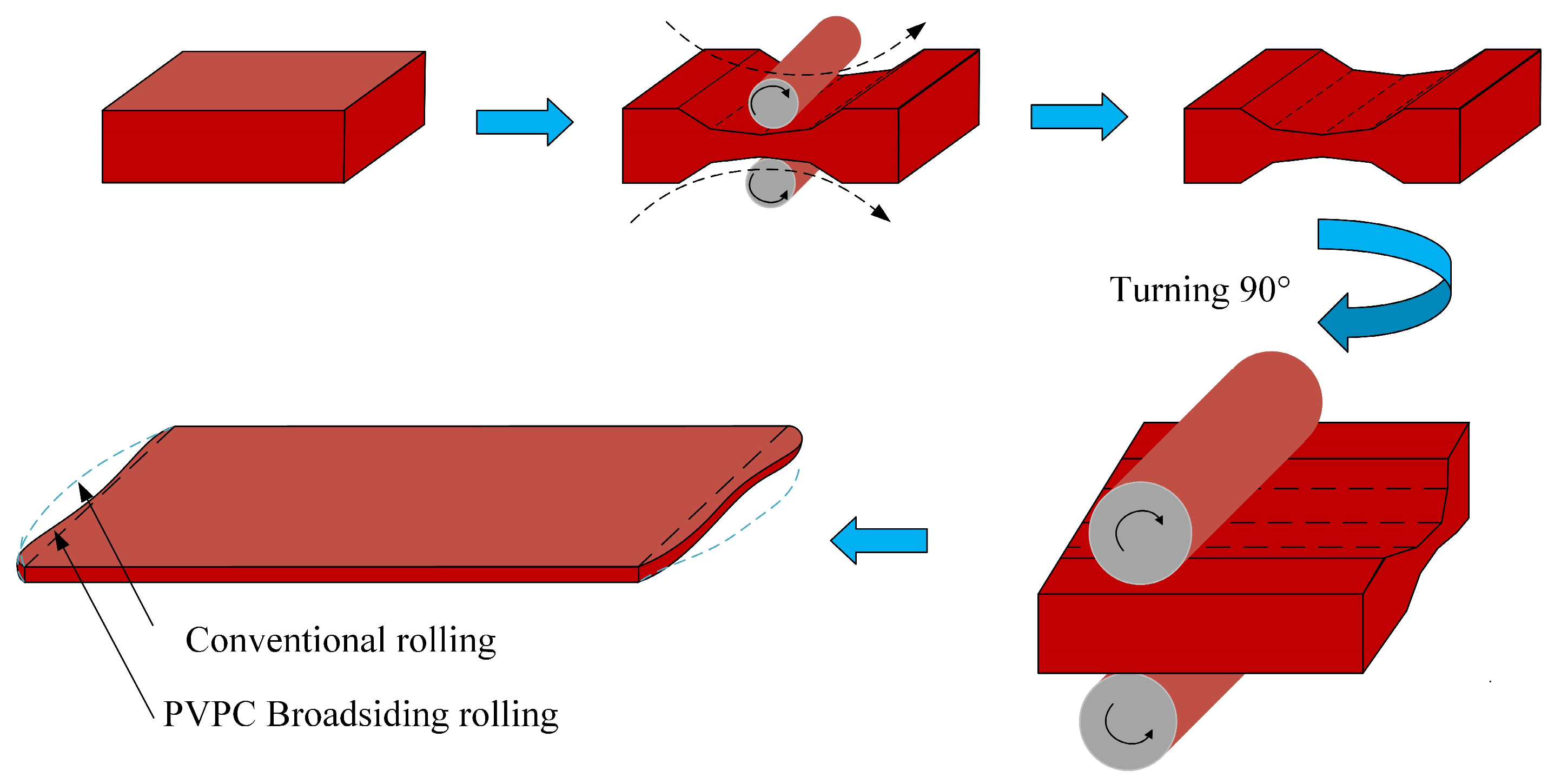 Turning 90°

Conventional rolling

PVPC Broadsiding rolling