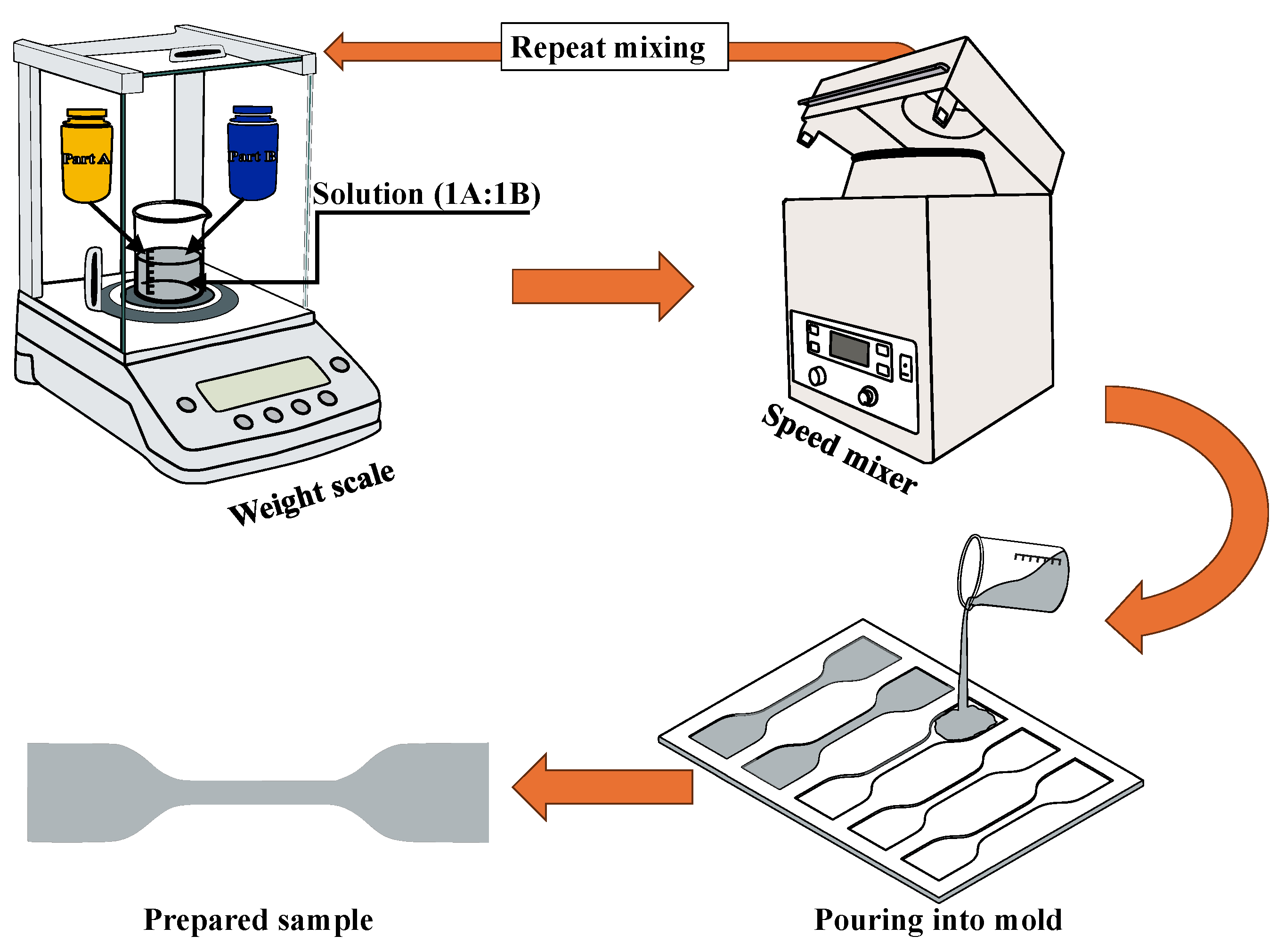 Repeat mixing

Part A

Part B

Solution (1A:1B)

Weight scale

Speed mixer

Prepared sample

Pouring into mold