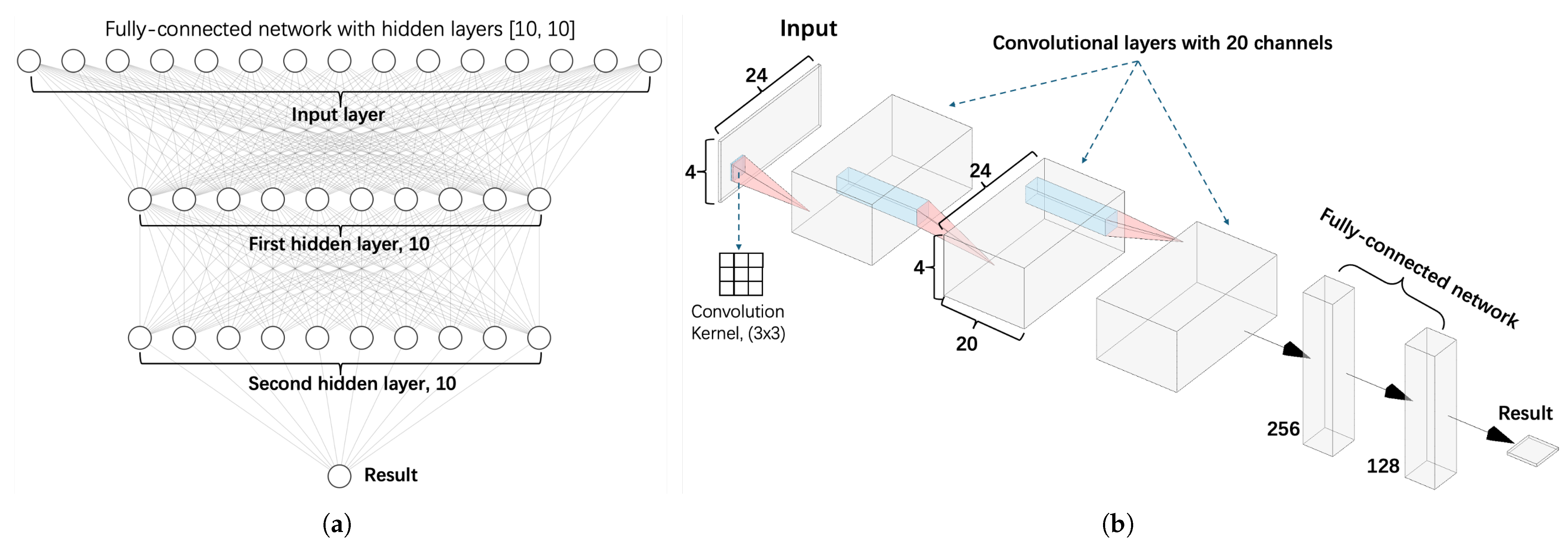 Fully-connected network with hidden layers [10, 10]

Input layer

First hidden layer, 10

Second hidden layer, 10

Result

(a)

Input

Convolutional layers with 20 channels

24

4

Convolution Kernel, (3x3)

24

4

20

Fully-connected network

256

128

Result

(b)