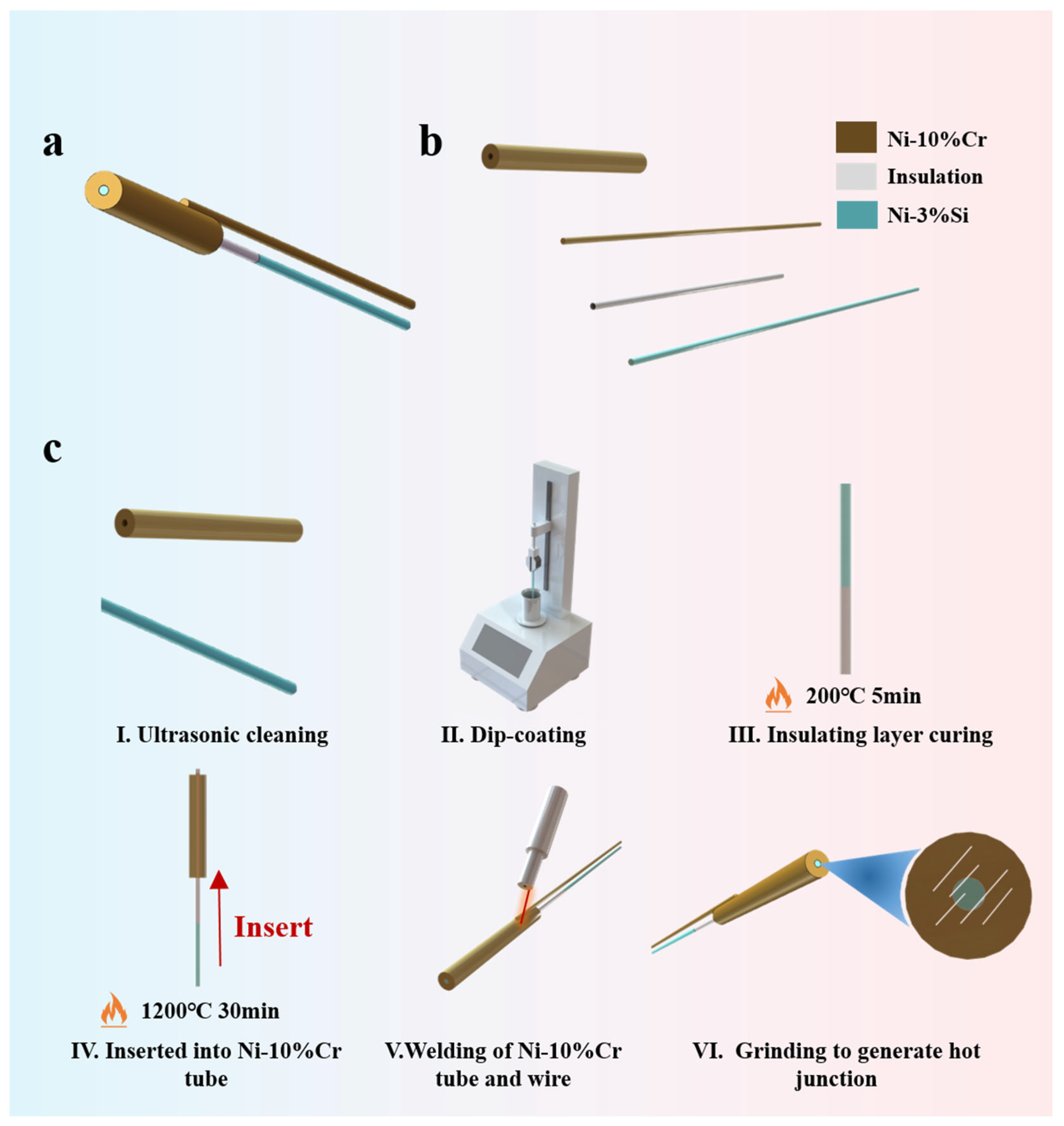 a

b

Ni-10%Cr
Insulation
Ni-3%Si

c

I. Ultrasonic cleaning

II. Dip-coating

200℃ 5min
III. Insulating layer curing

Insert

1200℃ 30min
IV. Inserted into Ni-10%Cr tube

V.Welding of Ni-10%Cr tube and wire

VI. Grinding to generate hot junction