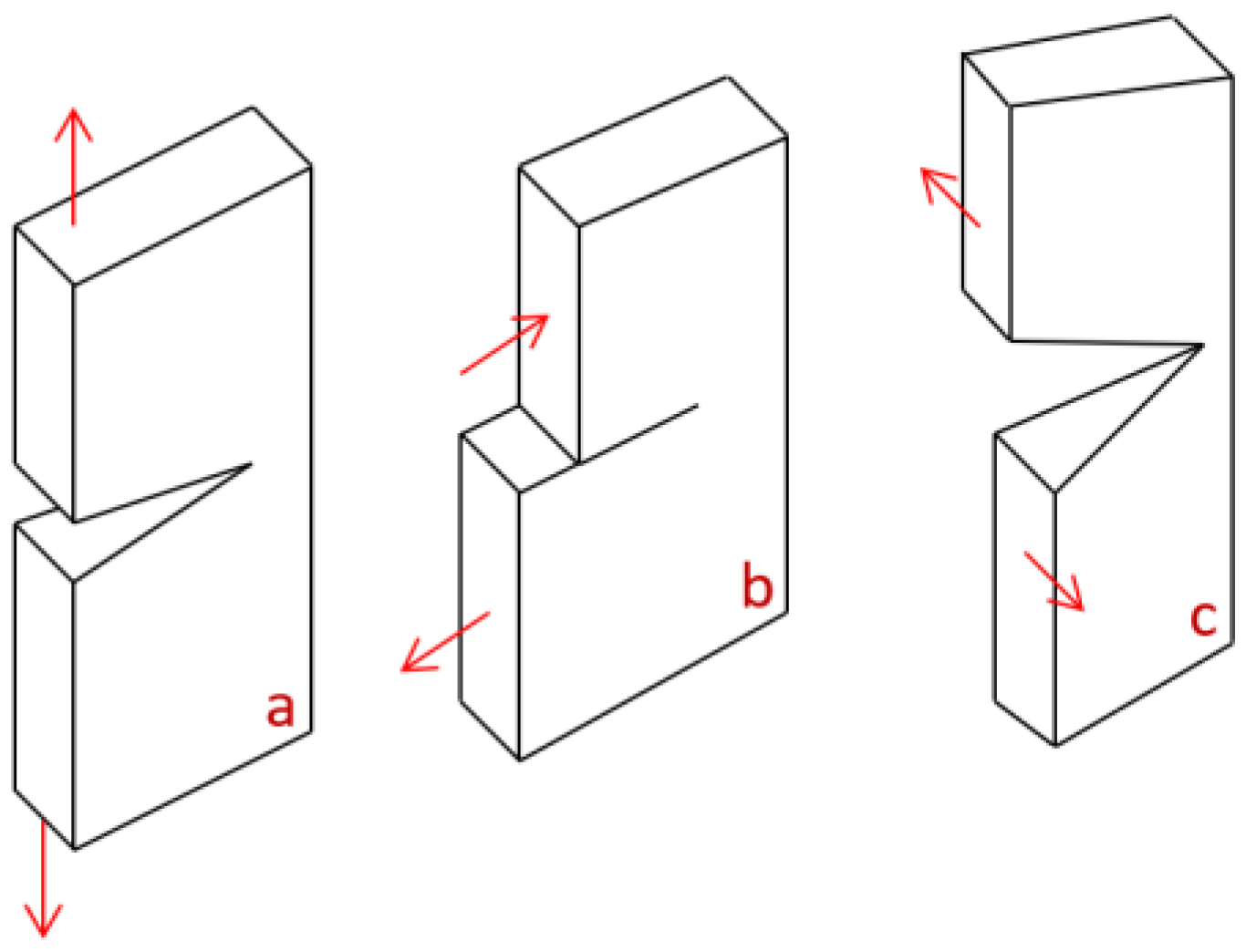 a
b
c